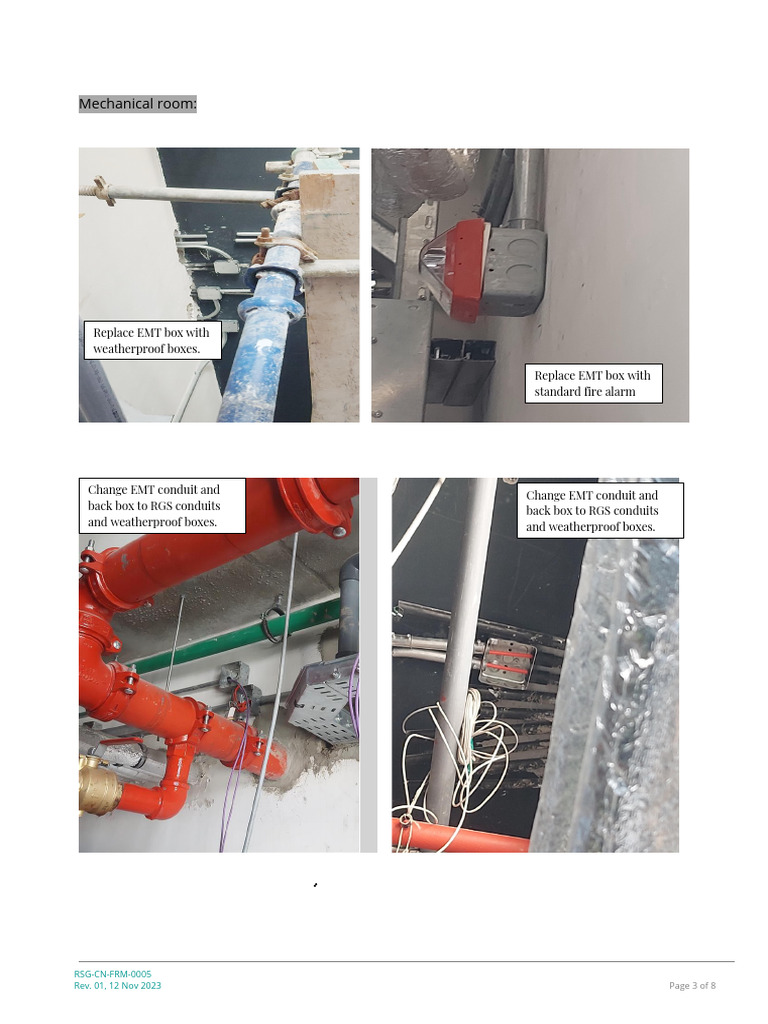 Mechanical room:

Replace EMT box with weatherproof boxes.

Replace EMT box with standard fire alarm

Change EMT conduit and back box to RGS conduits and weatherproof boxes.

Change EMT conduit and back box to RGS conduits and weatherproof boxes.

RSG-CN-FRM-0005
Rev. 01, 12 Nov 2023

Page 3 of 8