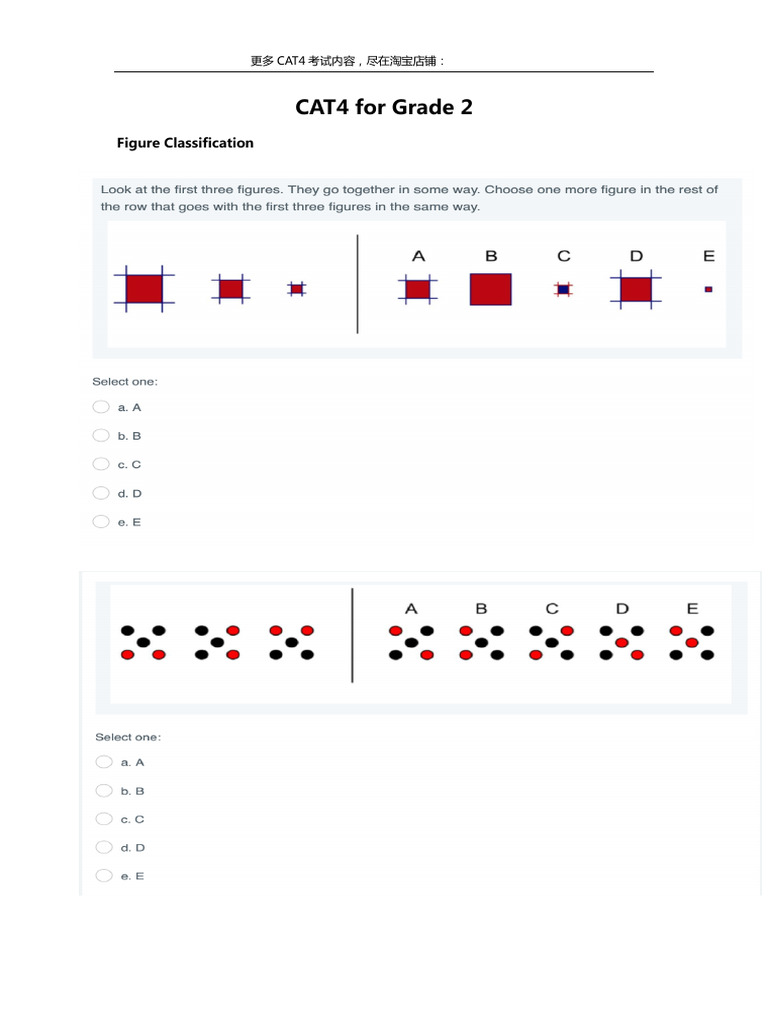 更多 CAT4 考试内容，尽在淘宝店铺：

CAT4 for Grade 2

Figure Classification

Look at the first three figures. They go together in some way. Choose one more figure in the rest of the row that goes with the first three figures in the same way.

A B C D E

Select one:

a. A

b. B

c. C

d. D

e. E

A B C D E

Select one:

a. A

b. B

c. C

d. D

e. E