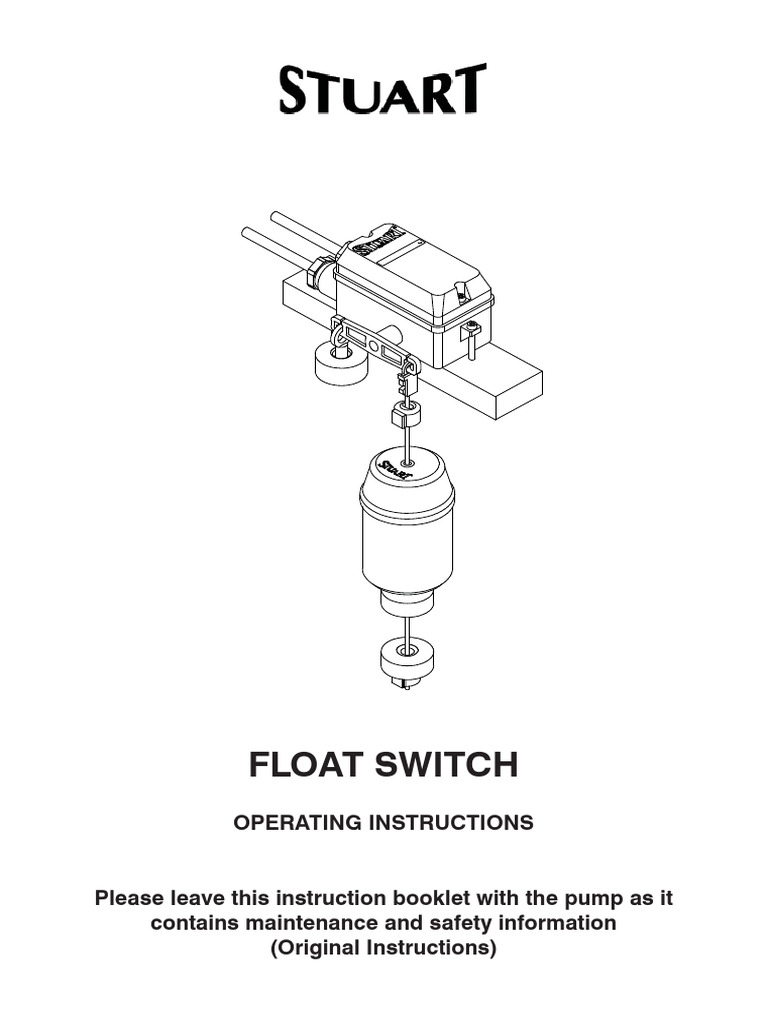 STUART

STUART

STUART

FLOAT SWITCH

OPERATING INSTRUCTIONS

Please leave this instruction booklet with the pump as it contains maintenance and safety information (Original Instructions)