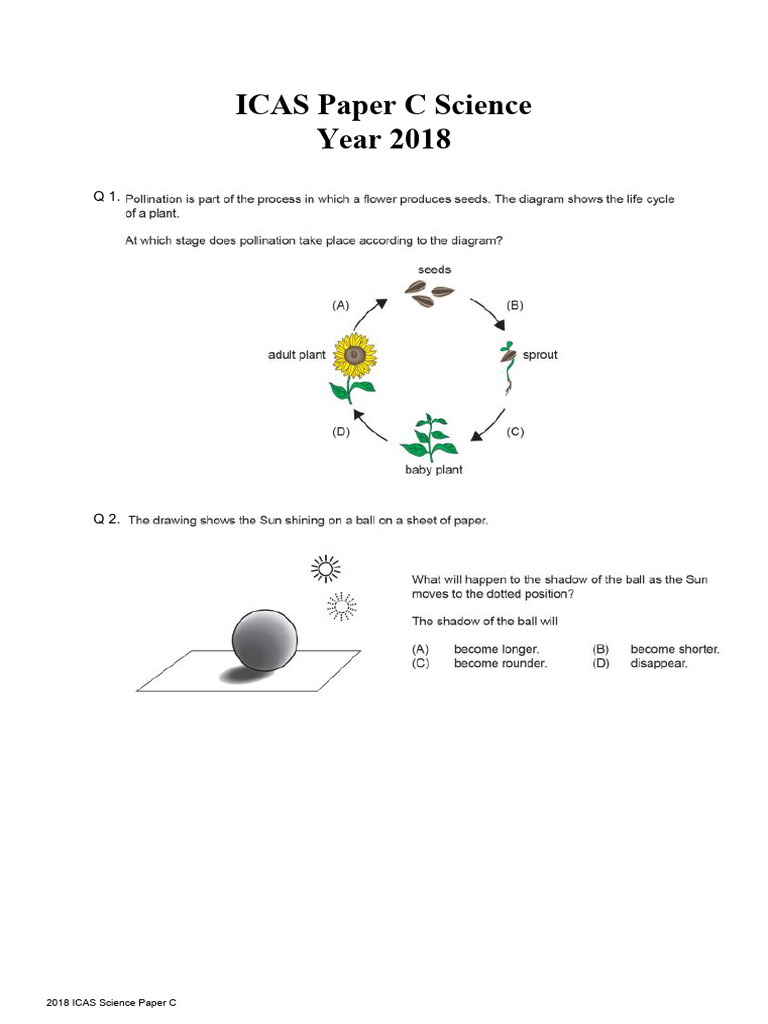 ICAS Paper C Science
Year 2018

Q 1. Pollination is part of the process in which a flower produces seeds. The diagram shows the life cycle of a plant.

At which stage does pollination take place according to the diagram?

seeds
(A)
(B)
adult plant
sprout
(D)
(C)
baby plant

Q 2. The drawing shows the Sun shining on a ball on a sheet of paper.

What will happen to the shadow of the ball as the Sun moves to the dotted position?

The shadow of the ball will

(A) become longer.
(B) become shorter.
(C) become rounder.
(D) disappear.

2018 ICAS Science Paper C