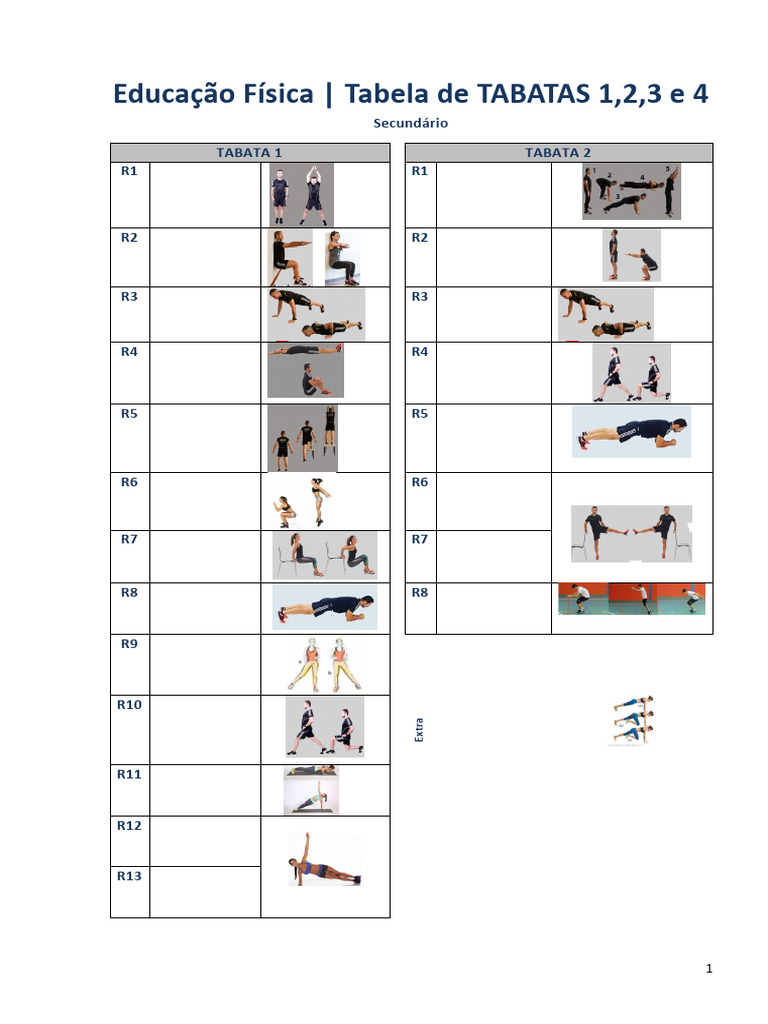 Educação Física | Tabela de TABATAS 1,2,3 e 4

Secundário

| TABATA 1 | | |
|---|---|---|
| R1 | | |
| R2 | | |
| R3 | | |
| R4 | | |
| R5 | | |
| R6 | | |
| R7 | | |
| R8 | | |
| R9 | | |
| R10 | | |
| R11 | | |
| R12 | | |
| R13 | | |

| TABATA 2 | | |
|---|---|---|
| R1 | | 1 2 3 4 5 |
| R2 | | |
| R3 | | |
| R4 | | |
| R5 | | |
| R6 | | |
| R7 | | |
| R8 | | |

Extra

1