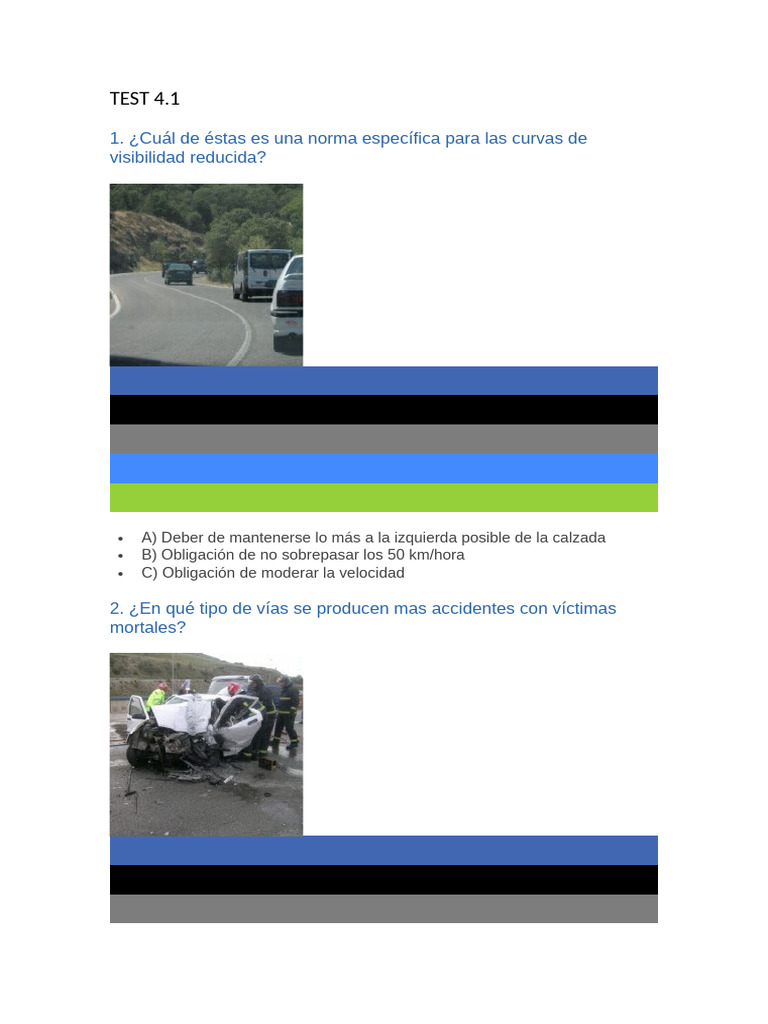 TEST 4.1

1. ¿Cuál de éstas es una norma específica para las curvas de visibilidad reducida?

- A) Deber de mantenerse lo más a la izquierda posible de la calzada
- B) Obligación de no sobrepasar los 50 km/hora
- C) Obligación de moderar la velocidad

2. ¿En qué tipo de vías se producen mas accidentes con víctimas mortales?