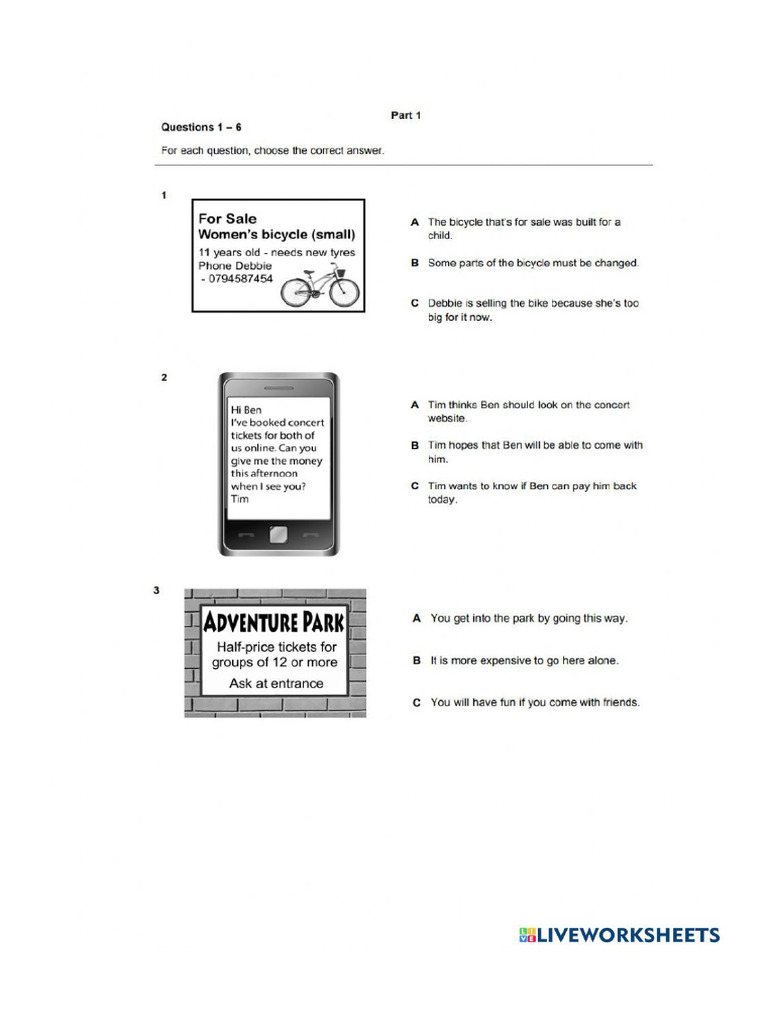 Part 1

Questions 1 – 6

For each question, choose the correct answer.

1

For Sale
Women's bicycle (small)
11 years old - needs new tyres
Phone Debbie
- 0794587454

A The bicycle that's for sale was built for a child.

B Some parts of the bicycle must be changed.

C Debbie is selling the bike because she's too big for it now.

2

Hi Ben
I've booked concert tickets for both of us online. Can you give me the money this afternoon when I see you?
Tim

A Tim thinks Ben should look on the concert website.

B Tim hopes that Ben will be able to come with him.

C Tim wants to know if Ben can pay him back today.

3

ADVENTURE PARK
Half-price tickets for groups of 12 or more
Ask at entrance

A You get into the park by going this way.

B It is more expensive to go here alone.

C You will have fun if you come with friends.

LIVEWORKSHEETS