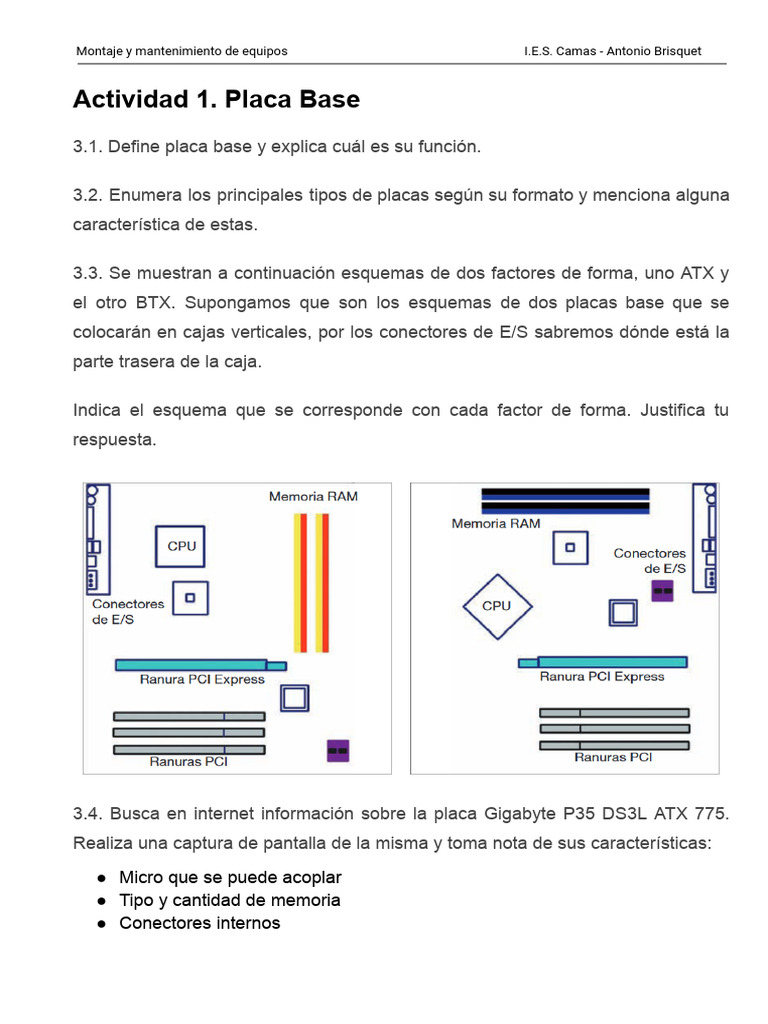 Montaje y mantenimiento de equipos

I.E.S. Camas - Antonio Brisquet

Actividad 1. Placa Base

3.1. Define placa base y explica cuál es su función.

3.2. Enumera los principales tipos de placas según su formato y menciona alguna característica de estas.

3.3. Se muestran a continuación esquemas de dos factores de forma, uno ATX y el otro BTX. Supongamos que son los esquemas de dos placas base que se colocarán en cajas verticales, por los conectores de E/S sabremos dónde está la parte trasera de la caja.

Indica el esquema que se corresponde con cada factor de forma. Justifica tu respuesta.

Memoria RAM
CPU
Conectores de E/S
Ranura PCI Express
Ranuras PCI

Memoria RAM
Conectores de E/S
CPU
Ranura PCI Express
Ranuras PCI

3.4. Busca en internet información sobre la placa Gigabyte P35 DS3L ATX 775. Realiza una captura de pantalla de la misma y toma nota de sus características:

● Micro que se puede acoplar
● Tipo y cantidad de memoria
● Conectores internos