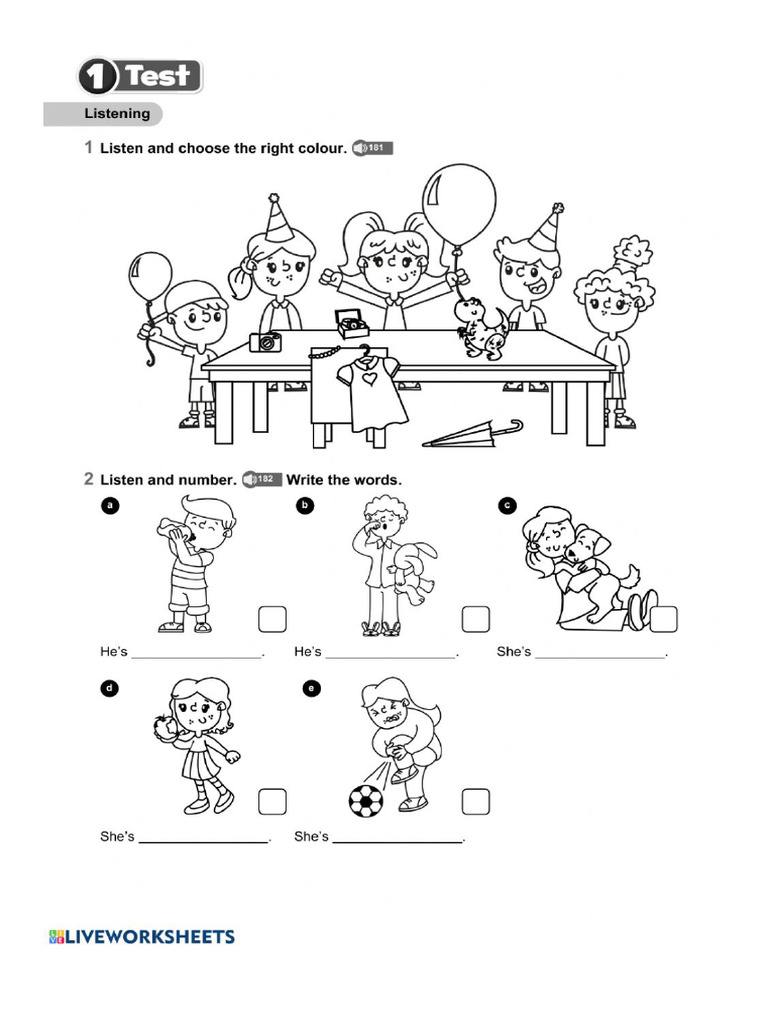 1 Test

Listening

1 Listen and choose the right colour. 181

2 Listen and number. 182 Write the words.

a

He's ________________.

b

He's ________________.

c

She's ________________.

d

She's ________________.

e

She's ________________.

LIVEWORKSHEETS