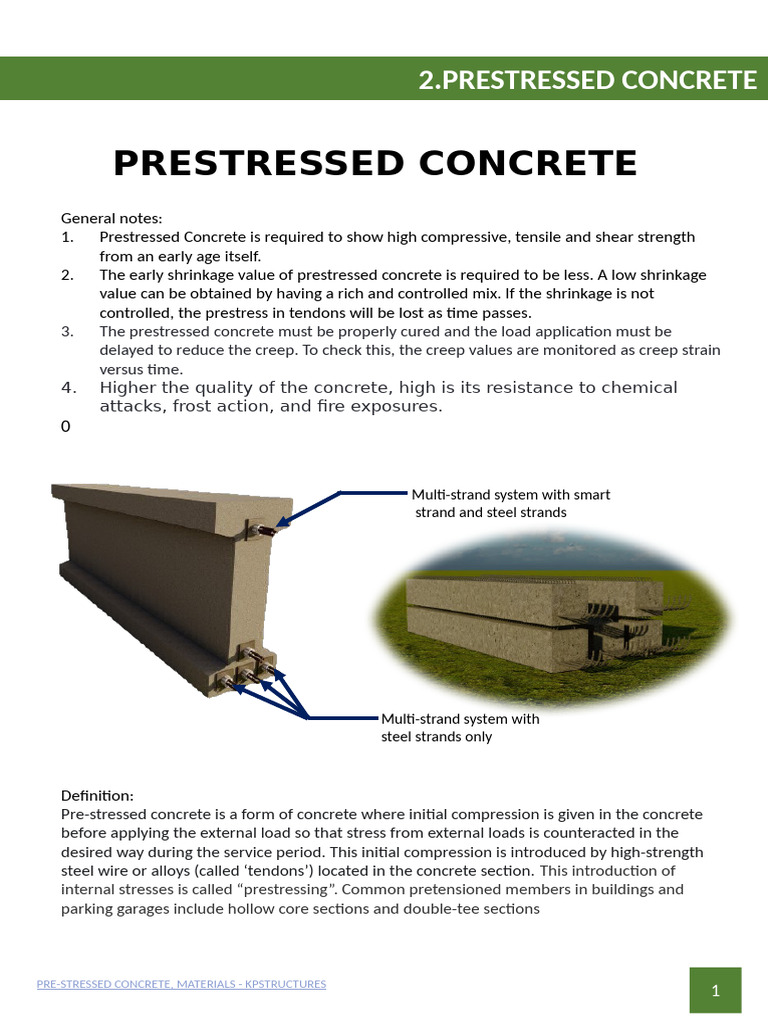 2.PRESTRESSED CONCRETE

PRESTRESSED CONCRETE

General notes:
1. Prestressed Concrete is required to show high compressive, tensile and shear strength from an early age itself.
2. The early shrinkage value of prestressed concrete is required to be less. A low shrinkage value can be obtained by having a rich and controlled mix. If the shrinkage is not controlled, the prestress in tendons will be lost as time passes.
3. The prestressed concrete must be properly cured and the load application must be delayed to reduce the creep. To check this, the creep values are monitored as creep strain versus time.
4. Higher the quality of the concrete, high is its resistance to chemical attacks, frost action, and fire exposures.
0

Multi-strand system with smart strand and steel strands

Multi-strand system with steel strands only

Definition:
Pre-stressed concrete is a form of concrete where initial compression is given in the concrete before applying the external load so that stress from external loads is counteracted in the desired way during the service period. This initial compression is introduced by high-strength steel wire or alloys (called 'tendons') located in the concrete section. This introduction of internal stresses is called "prestressing". Common pretensioned members in buildings and parking garages include hollow core sections and double-tee sections

PRE-STRESSED CONCRETE, MATERIALS - KPSTRUCTURES

1