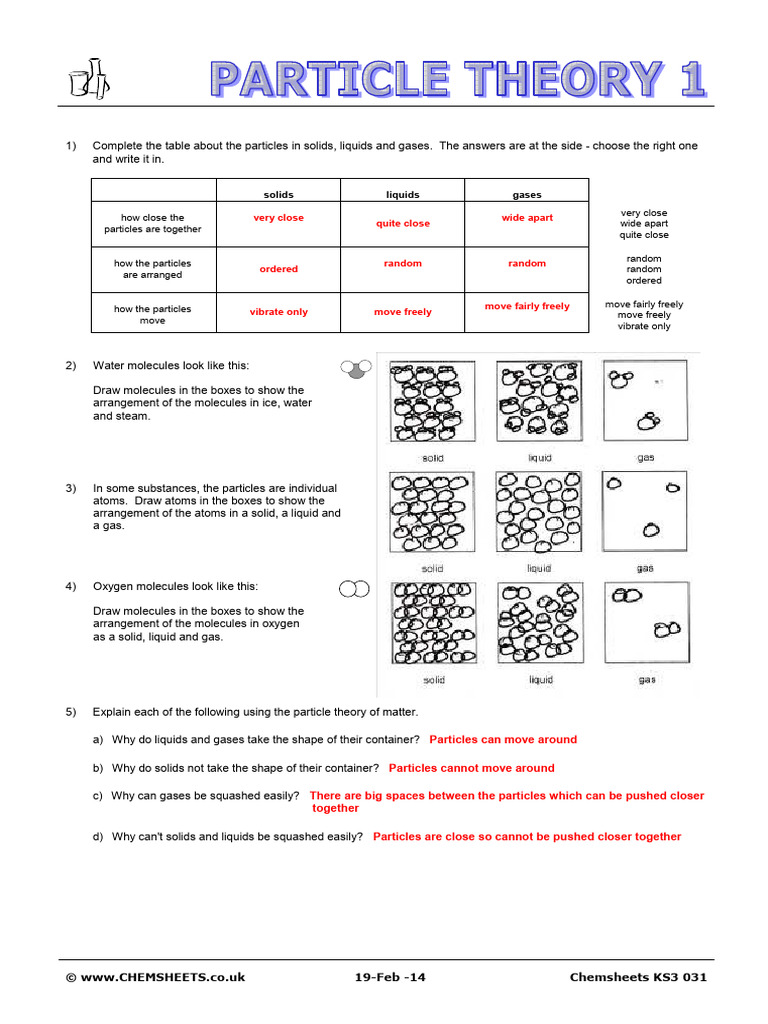 PARTICLE THEORY 1

1) Complete the table about the particles in solids, liquids and gases. The answers are at the side - choose the right one and write it in.

| | solids | liquids | gases |
|---|---|---|---|
| how close the particles are together | very close | quite close | wide apart |
| how the particles are arranged | ordered | random | random |
| how the particles move | vibrate only | move freely | move fairly freely |

very close
wide apart
quite close

random
random
ordered

move fairly freely
move freely
vibrate only

2) Water molecules look like this:

Draw molecules in the boxes to show the arrangement of the molecules in ice, water and steam.

solid liquid gas

3) In some substances, the particles are individual atoms. Draw atoms in the boxes to show the arrangement of the atoms in a solid, a liquid and a gas.

solid liquid gas

4) Oxygen molecules look like this:

Draw molecules in the boxes to show the arrangement of the molecules in oxygen as a solid, liquid and gas.

solid liquid gas

5) Explain each of the following using the particle theory of matter.

a) Why do liquids and gases take the shape of their container? Particles can move around

b) Why do solids not take the shape of their container? Particles cannot move around

c) Why can gases be squashed easily? There are big spaces between the particles which can be pushed closer together

d) Why can't solids and liquids be squashed easily? Particles are close so cannot be pushed closer together

© www.CHEMSHEETS.co.uk 19-Feb -14 Chemsheets KS3 031