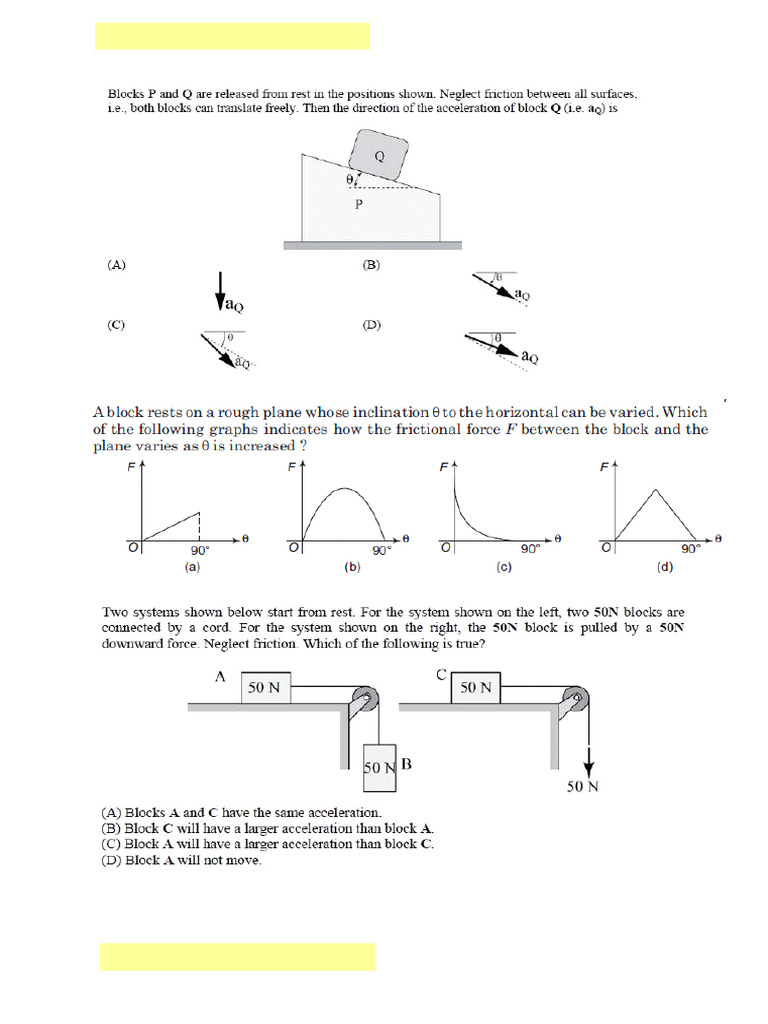 Blocks P and Q are released from rest in the positions shown. Neglect friction between all surfaces, i.e., both blocks can translate freely. Then the direction of the acceleration of block Q (i.e. $a_Q$) is

Q
θ
P

(A) $a_Q$
(B) θ $a_Q$
(C) θ $a_Q$
(D) θ $a_Q$

A block rests on a rough plane whose inclination θ to the horizontal can be varied. Which of the following graphs indicates how the frictional force $F$ between the block and the plane varies as θ is increased ?

F O 90° θ (a)
F O 90° θ (b)
F O 90° θ (c)
F O 90° θ (d)

Two systems shown below start from rest. For the system shown on the left, two 50N blocks are connected by a cord. For the system shown on the right, the 50N block is pulled by a 50N downward force. Neglect friction. Which of the following is true?

A 50 N
50 N B
C 50 N
50 N

(A) Blocks A and C have the same acceleration.
(B) Block C will have a larger acceleration than block A.
(C) Block A will have a larger acceleration than block C.
(D) Block A will not move.