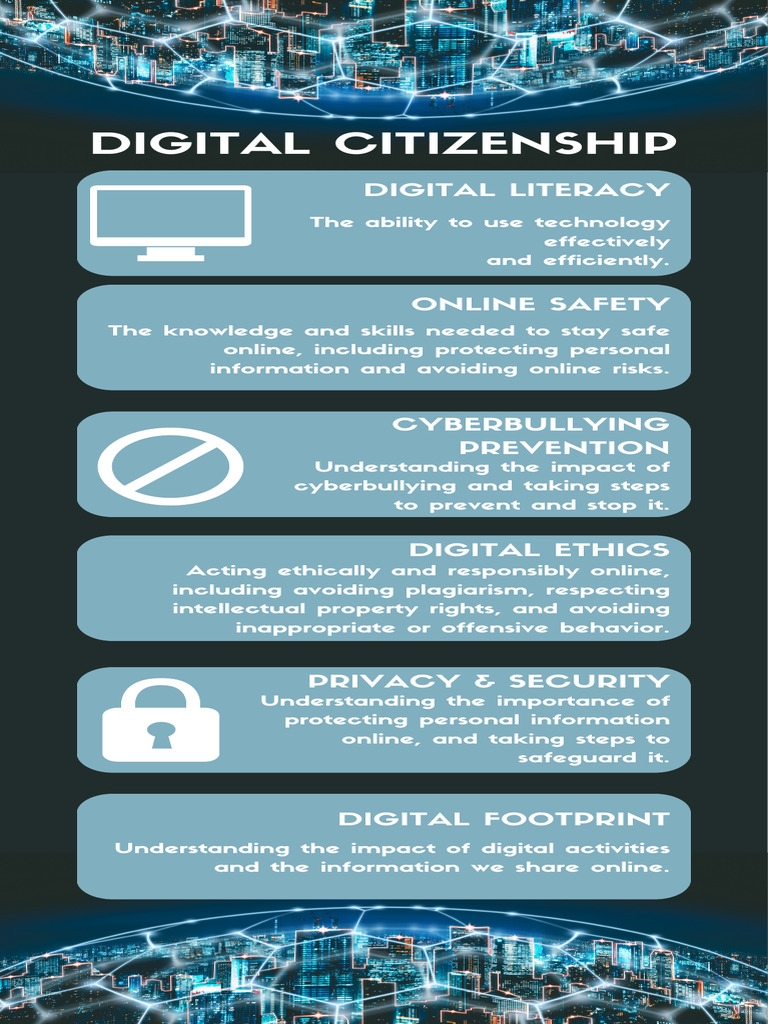 DIGITAL CITIZENSHIP

DIGITAL LITERACY

The ability to use technology effectively and efficiently.

ONLINE SAFETY

The knowledge and skills needed to stay safe online, including protecting personal information and avoiding online risks.

CYBERBULLYING PREVENTION

Understanding the impact of cyberbullying and taking steps to prevent and stop it.

DIGITAL ETHICS

Acting ethically and responsibly online, including avoiding plagiarism, respecting intellectual property rights, and avoiding inappropriate or offensive behavior.

PRIVACY & SECURITY

Understanding the importance of protecting personal information online, and taking steps to safeguard it.

DIGITAL FOOTPRINT

Understanding the impact of digital activities and the information we share online.