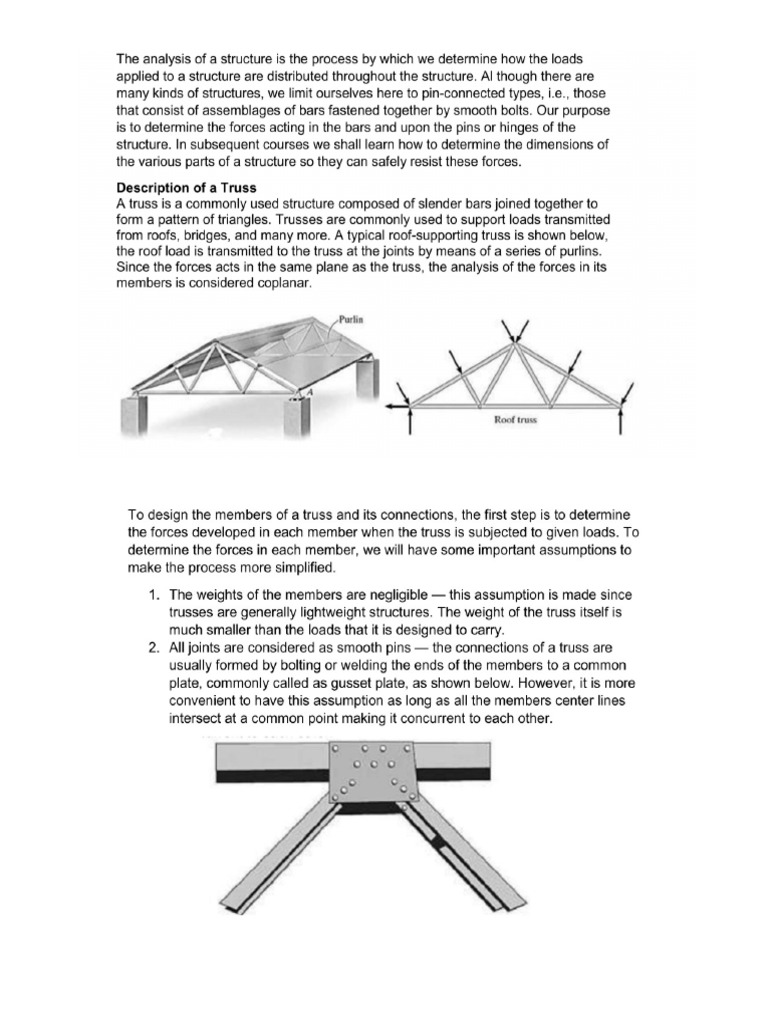 The analysis of a structure is the process by which we determine how the loads applied to a structure are distributed throughout the structure. Al though there are many kinds of structures, we limit ourselves here to pin-connected types, i.e., those that consist of assemblages of bars fastened together by smooth bolts. Our purpose is to determine the forces acting in the bars and upon the pins or hinges of the structure. In subsequent courses we shall learn how to determine the dimensions of the various parts of a structure so they can safely resist these forces.

Description of a Truss
A truss is a commonly used structure composed of slender bars joined together to form a pattern of triangles. Trusses are commonly used to support loads transmitted from roofs, bridges, and many more. A typical roof-supporting truss is shown below, the roof load is transmitted to the truss at the joints by means of a series of purlins. Since the forces acts in the same plane as the truss, the analysis of the forces in its members is considered coplanar.

Purlin

A

Roof truss

To design the members of a truss and its connections, the first step is to determine the forces developed in each member when the truss is subjected to given loads. To determine the forces in each member, we will have some important assumptions to make the process more simplified.

1. The weights of the members are negligible — this assumption is made since trusses are generally lightweight structures. The weight of the truss itself is much smaller than the loads that it is designed to carry.
2. All joints are considered as smooth pins — the connections of a truss are usually formed by bolting or welding the ends of the members to a common plate, commonly called as gusset plate, as shown below. However, it is more convenient to have this assumption as long as all the members center lines intersect at a common point making it concurrent to each other.