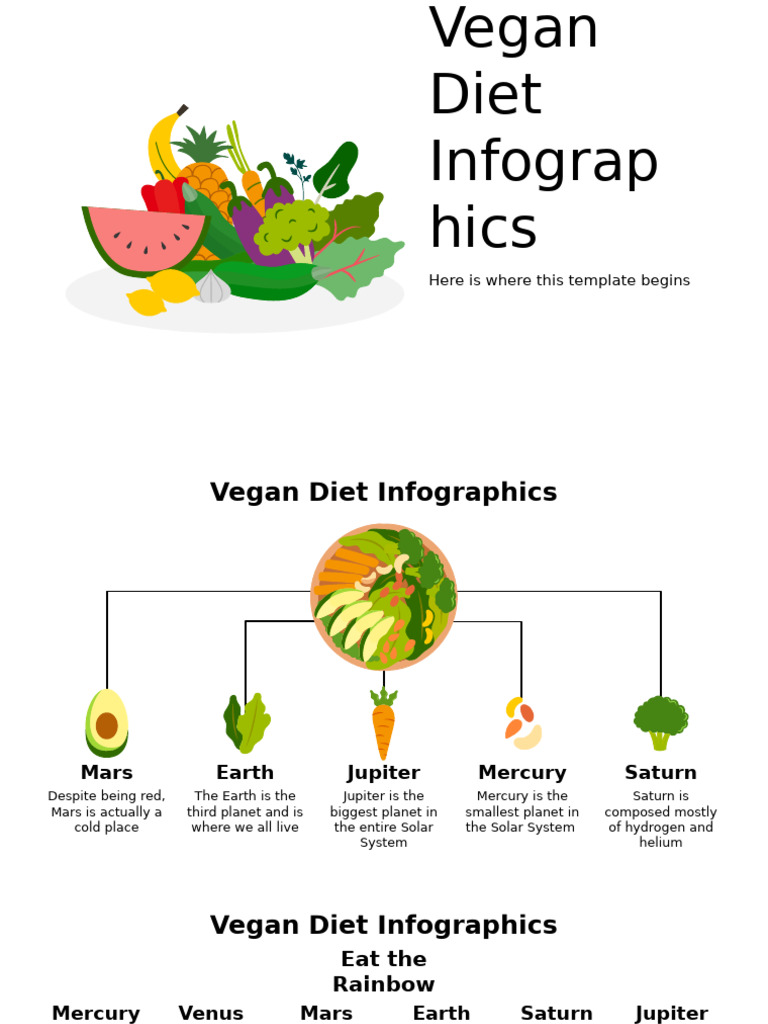 Vegan Diet Infographics

Here is where this template begins

Vegan Diet Infographics

Mars
Despite being red, Mars is actually a cold place

Earth
The Earth is the third planet and is where we all live

Jupiter
Jupiter is the biggest planet in the entire Solar System

Mercury
Mercury is the smallest planet in the Solar System

Saturn
Saturn is composed mostly of hydrogen and helium

Vegan Diet Infographics

Eat the Rainbow

Mercury Venus Mars Earth Saturn Jupiter