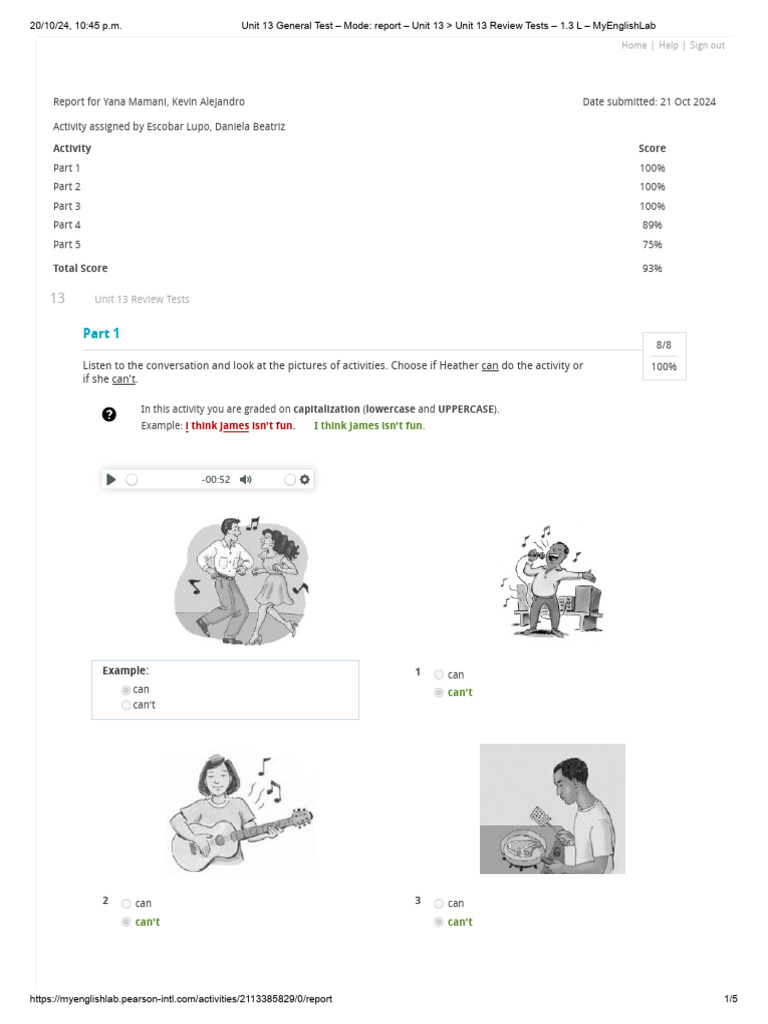 20/10/24, 10:45 p.m.

Unit 13 General Test – Mode: report – Unit 13 > Unit 13 Review Tests – 1.3 L – MyEnglishLab

Home | Help | Sign out

Report for Yana Mamani, Kevin Alejandro

Date submitted: 21 Oct 2024

Activity assigned by Escobar Lupo, Daniela Beatriz

| Activity | Score |
|---|---|
| Part 1 | 100% |
| Part 2 | 100% |
| Part 3 | 100% |
| Part 4 | 89% |
| Part 5 | 75% |
| Total Score | 93% |

13 Unit 13 Review Tests

Part 1

8/8
100%

Listen to the conversation and look at the pictures of activities. Choose if Heather can do the activity or if she can't.

In this activity you are graded on capitalization (lowercase and UPPERCASE).
Example: I think james isn't fun. I think James isn't fun.

-00:52

Example:
can
can't

1 can
can't

2 can
can't

3 can
can't

https://myenglishlab.pearson-intl.com/activities/2113385829/0/report

1/5