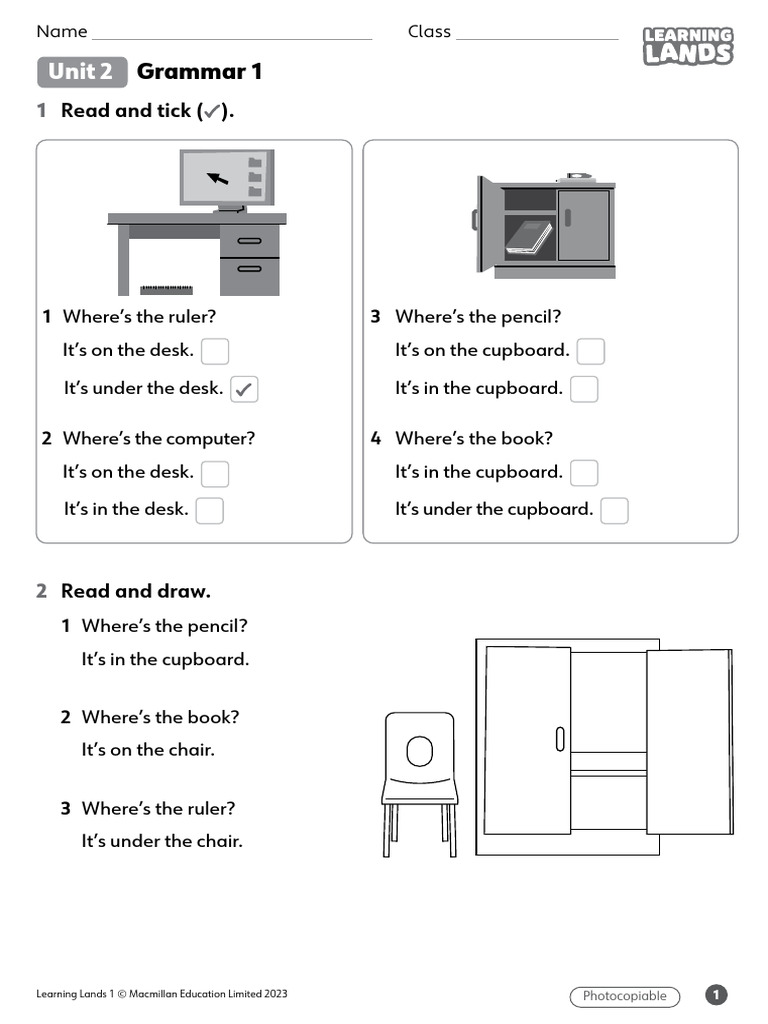 Name ______________________ Class ______________

LEARNING LANDS

Unit 2 Grammar 1

1 Read and tick (✓).

1 Where's the ruler?
It's on the desk. ☐
It's under the desk. ☑

2 Where's the computer?
It's on the desk. ☐
It's in the desk. ☐

3 Where's the pencil?
It's on the cupboard. ☐
It's in the cupboard. ☐

4 Where's the book?
It's in the cupboard. ☐
It's under the cupboard. ☐

2 Read and draw.

1 Where's the pencil?
It's in the cupboard.

2 Where's the book?
It's on the chair.

3 Where's the ruler?
It's under the chair.

Learning Lands 1 © Macmillan Education Limited 2023

Photocopiable

1