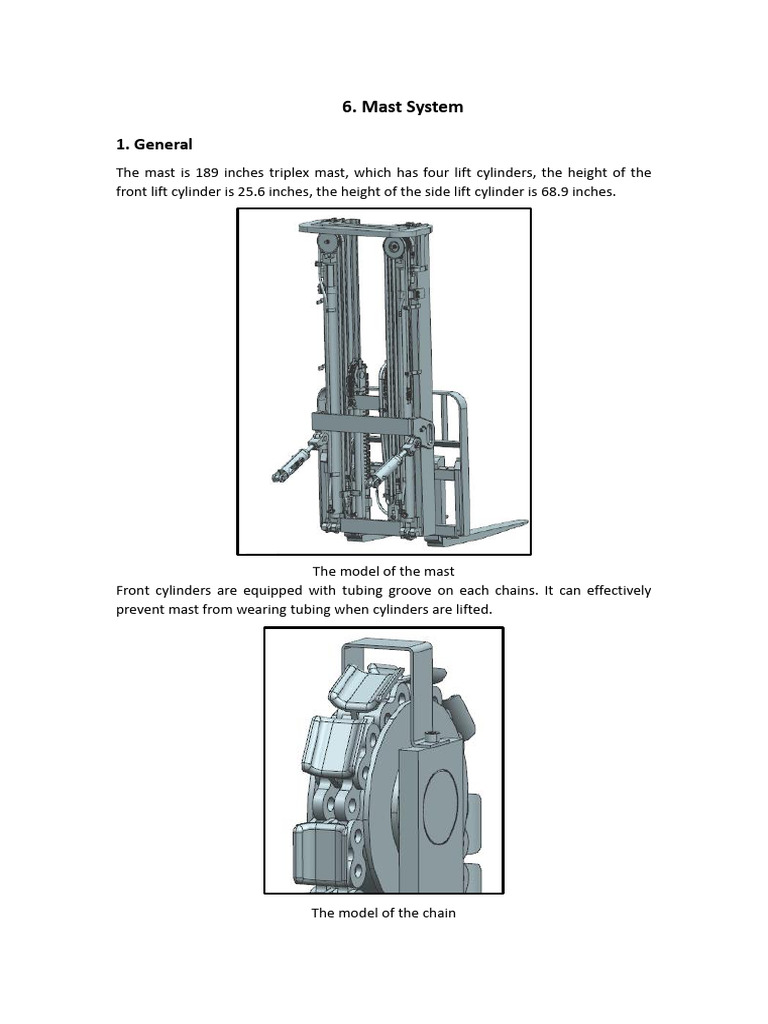 6. Mast System

1. General

The mast is 189 inches triplex mast, which has four lift cylinders, the height of the front lift cylinder is 25.6 inches, the height of the side lift cylinder is 68.9 inches.

The model of the mast

Front cylinders are equipped with tubing groove on each chains. It can effectively prevent mast from wearing tubing when cylinders are lifted.

The model of the chain