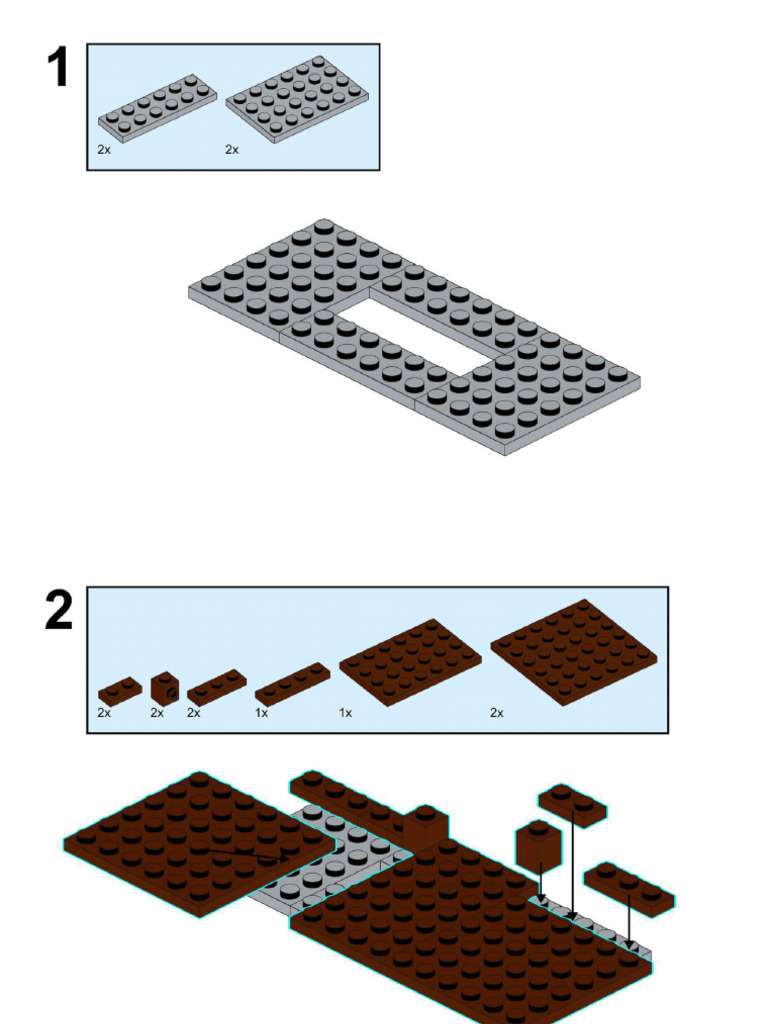 1

2x 2x

2

2x 2x 2x 1x 1x 2x