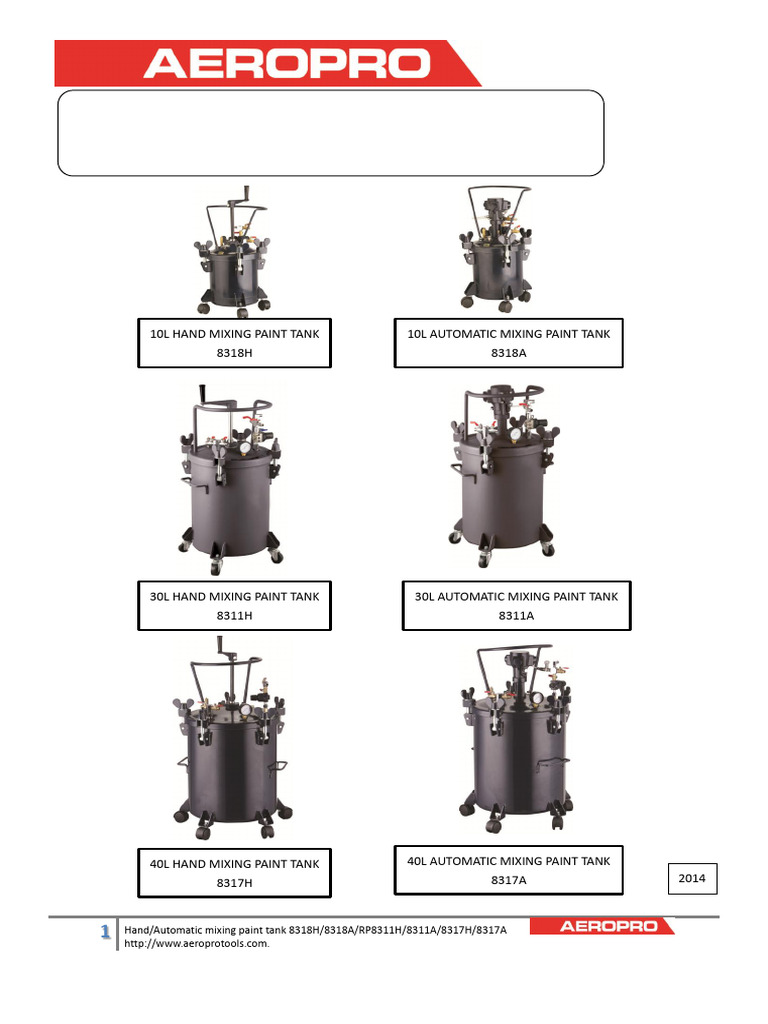 AEROPRO

10L HAND MIXING PAINT TANK
8318H

10L AUTOMATIC MIXING PAINT TANK
8318A

30L HAND MIXING PAINT TANK
8311H

30L AUTOMATIC MIXING PAINT TANK
8311A

40L HAND MIXING PAINT TANK
8317H

40L AUTOMATIC MIXING PAINT TANK
8317A

2014

1 Hand/Automatic mixing paint tank 8318H/8318A/RP8311H/8311A/8317H/8317A
http://www.aeroprotools.com.

AEROPRO