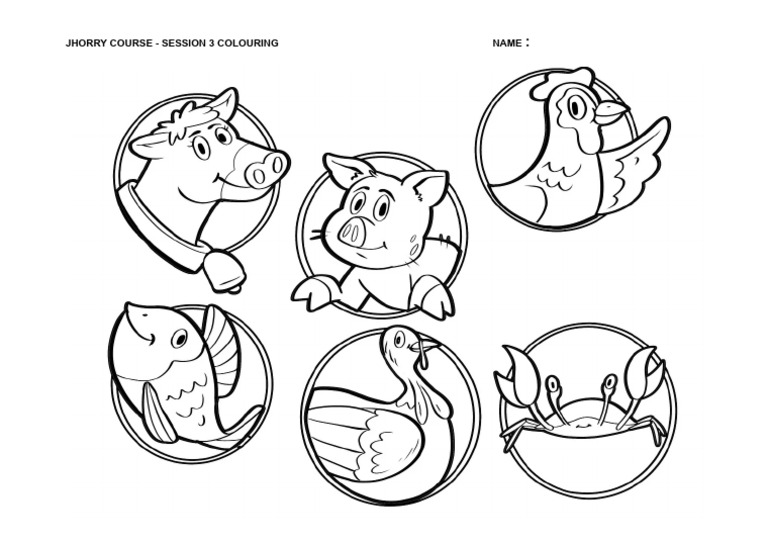 JHORRY COURSE - SESSION 3 COLOURING

NAME :