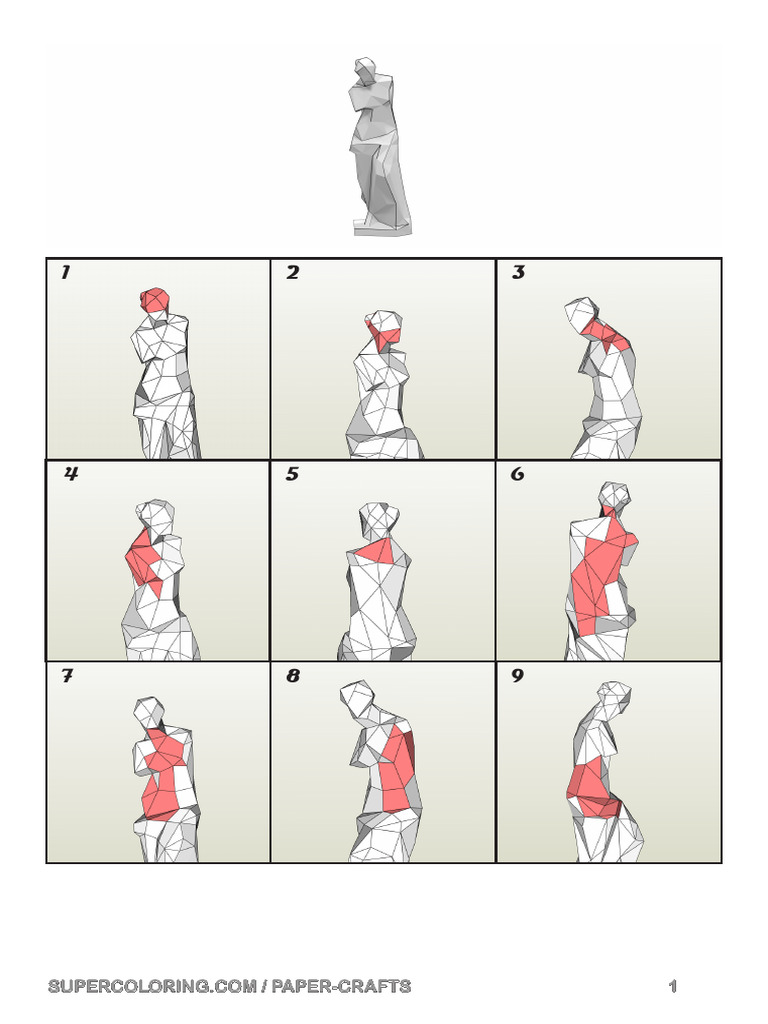 1

2

3

4

5

6

7

8

9

SUPERCOLORING.COM / PAPER-CRAFTS

1