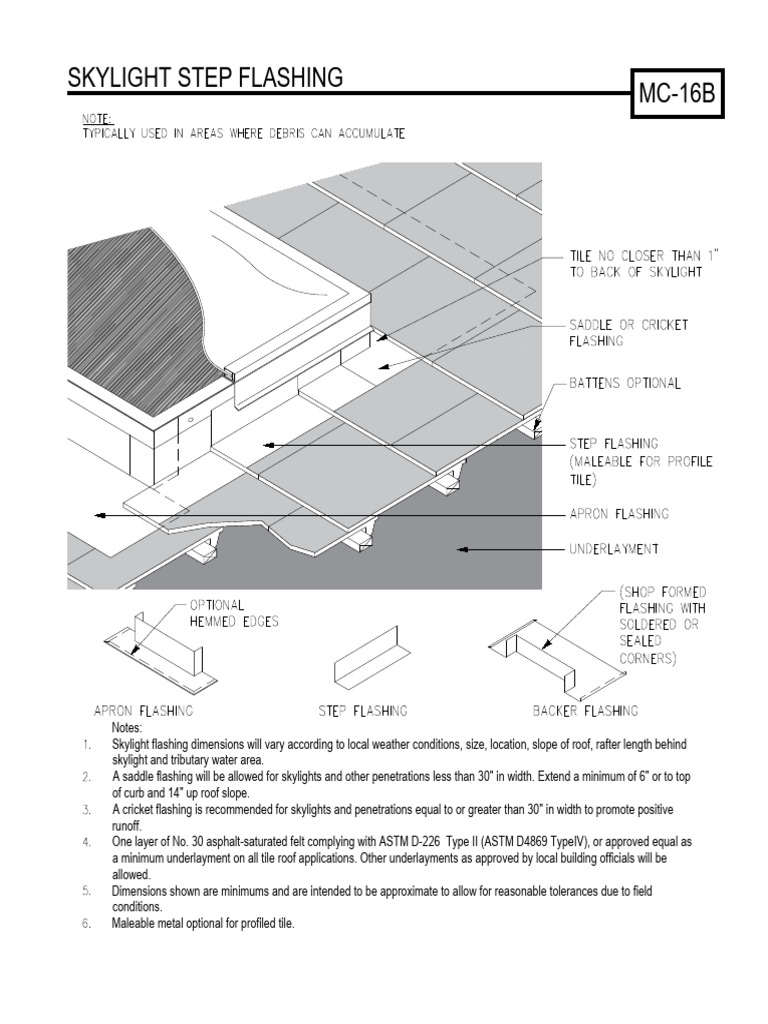 SKYLIGHT STEP FLASHING

MC-16B

NOTE:
TYPICALLY USED IN AREAS WHERE DEBRIS CAN ACCUMULATE

TILE NO CLOSER THAN 1" TO BACK OF SKYLIGHT

SADDLE OR CRICKET FLASHING

BATTENS OPTIONAL

STEP FLASHING (MALEABLE FOR PROFILE TILE)

APRON FLASHING

UNDERLAYMENT

OPTIONAL HEMMED EDGES

(SHOP FORMED FLASHING WITH SOLDERED OR SEALED CORNERS)

APRON FLASHING

STEP FLASHING

BACKER FLASHING

Notes:
1. Skylight flashing dimensions will vary according to local weather conditions, size, location, slope of roof, rafter length behind skylight and tributary water area.
2. A saddle flashing will be allowed for skylights and other penetrations less than 30" in width. Extend a minimum of 6" or to top of curb and 14" up roof slope.
3. A cricket flashing is recommended for skylights and penetrations equal to or greater than 30" in width to promote positive runoff.
4. One layer of No. 30 asphalt-saturated felt complying with ASTM D-226 Type II (ASTM D4869 TypeIV), or approved equal as a minimum underlayment on all tile roof applications. Other underlayments as approved by local building officials will be allowed.
5. Dimensions shown are minimums and are intended to be approximate to allow for reasonable tolerances due to field conditions.
6. Maleable metal optional for profiled tile.