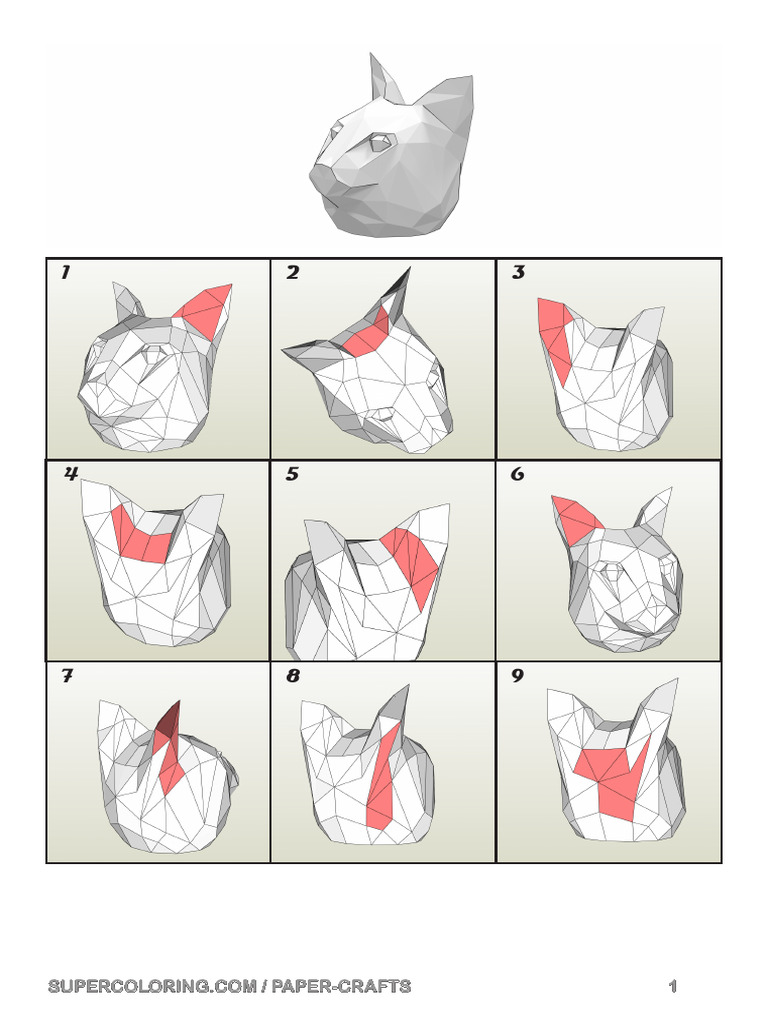 1

2

3

4

5

6

7

8

9

SUPERCOLORING.COM / PAPER-CRAFTS

1