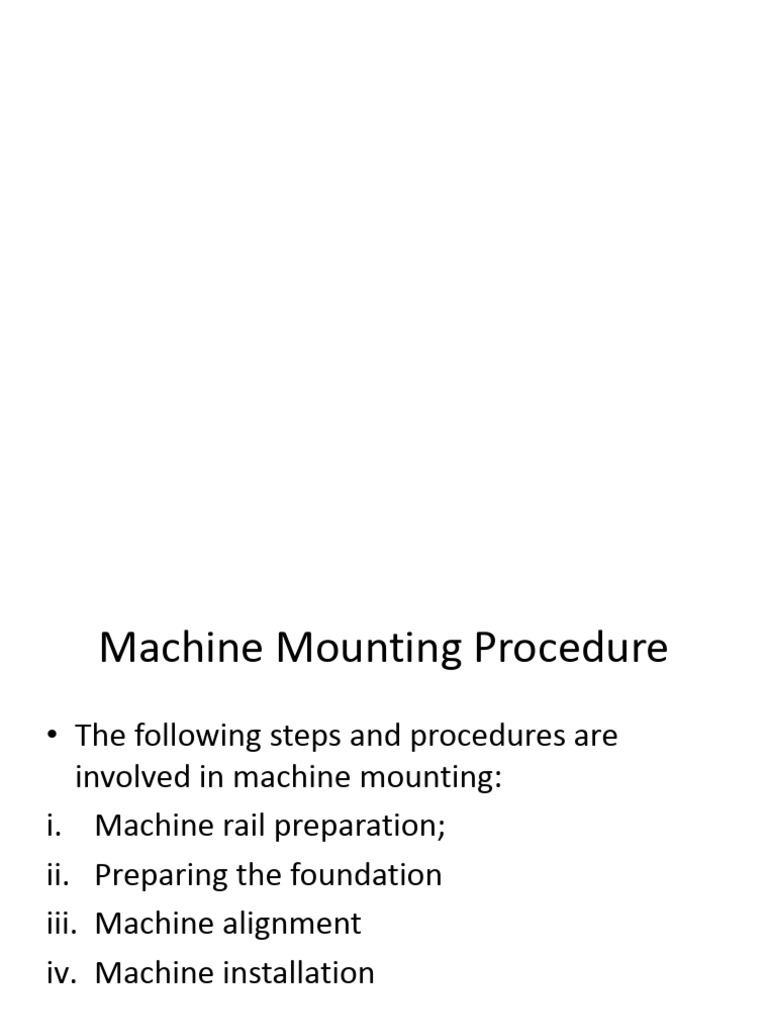 Machine Mounting Procedure

• The following steps and procedures are involved in machine mounting:

i. Machine rail preparation;

ii. Preparing the foundation

iii. Machine alignment

iv. Machine installation