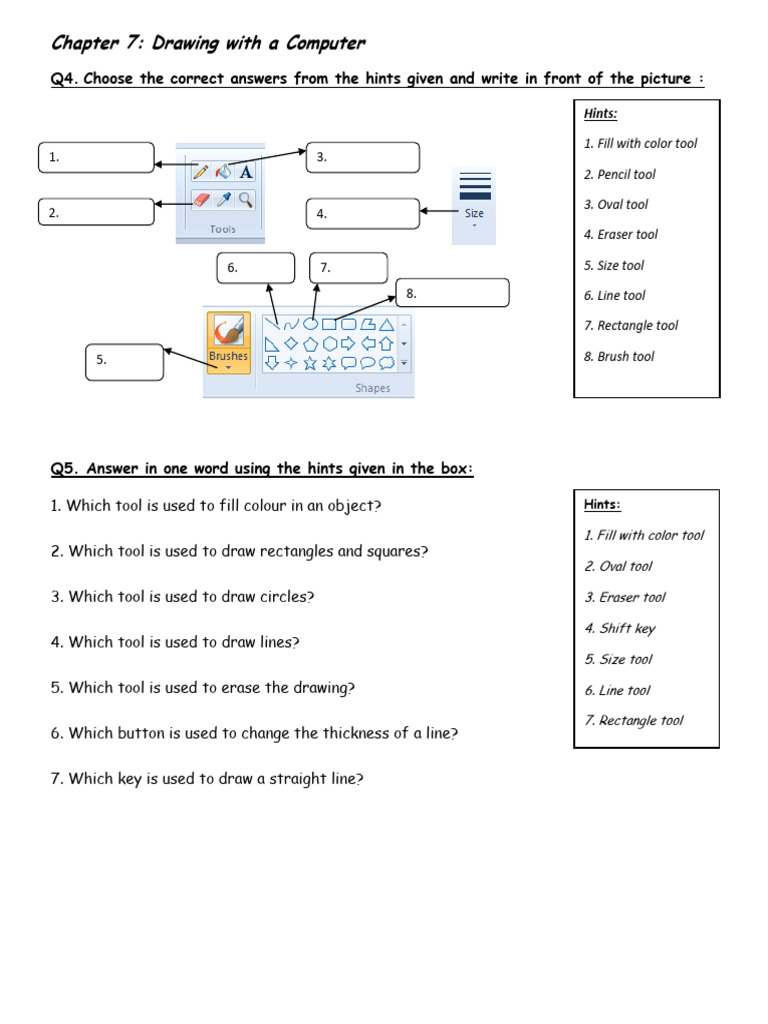 Chapter 7: Drawing with a Computer

Q4. Choose the correct answers from the hints given and write in front of the picture :

1.

2.

3.

4.

A

Tools

Size

6.

7.

8.

5.

Brushes

Shapes

Hints:

1. Fill with color tool

2. Pencil tool

3. Oval tool

4. Eraser tool

5. Size tool

6. Line tool

7. Rectangle tool

8. Brush tool

Q5. Answer in one word using the hints given in the box:

1. Which tool is used to fill colour in an object?

2. Which tool is used to draw rectangles and squares?

3. Which tool is used to draw circles?

4. Which tool is used to draw lines?

5. Which tool is used to erase the drawing?

6. Which button is used to change the thickness of a line?

7. Which key is used to draw a straight line?

Hints:

1. Fill with color tool

2. Oval tool

3. Eraser tool

4. Shift key

5. Size tool

6. Line tool

7. Rectangle tool