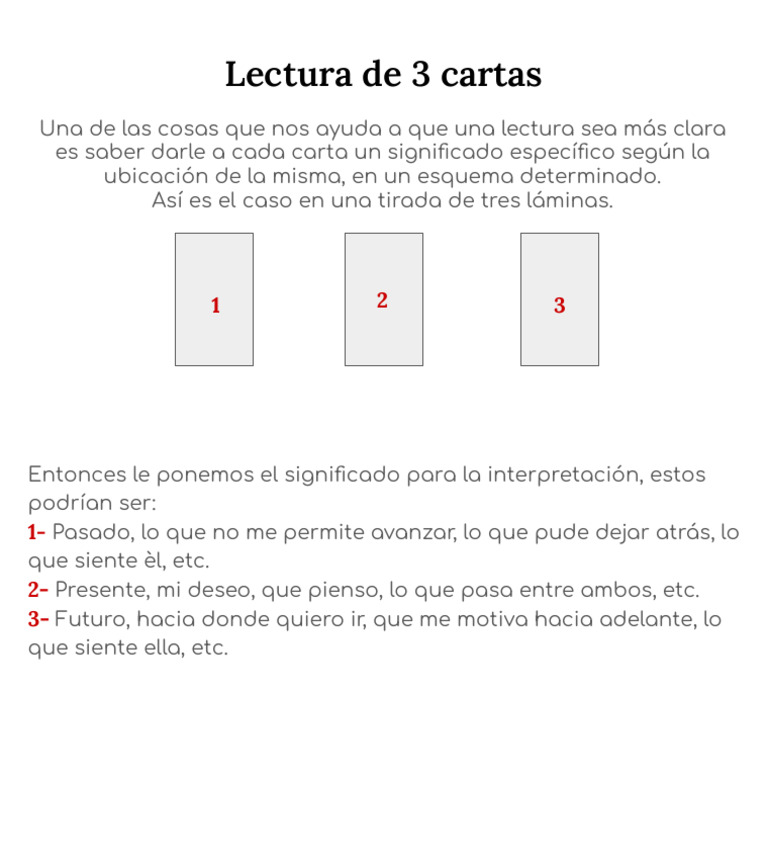 Lectura de 3 cartas

Una de las cosas que nos ayuda a que una lectura sea más clara es saber darle a cada carta un significado específico según la ubicación de la misma, en un esquema determinado. Así es el caso en una tirada de tres láminas.

1

2

3

Entonces le ponemos el significado para la interpretación, estos podrían ser:

1- Pasado, lo que no me permite avanzar, lo que pude dejar atrás, lo que siente èl, etc.

2- Presente, mi deseo, que pienso, lo que pasa entre ambos, etc.

3- Futuro, hacia donde quiero ir, que me motiva hacia adelante, lo que siente ella, etc.