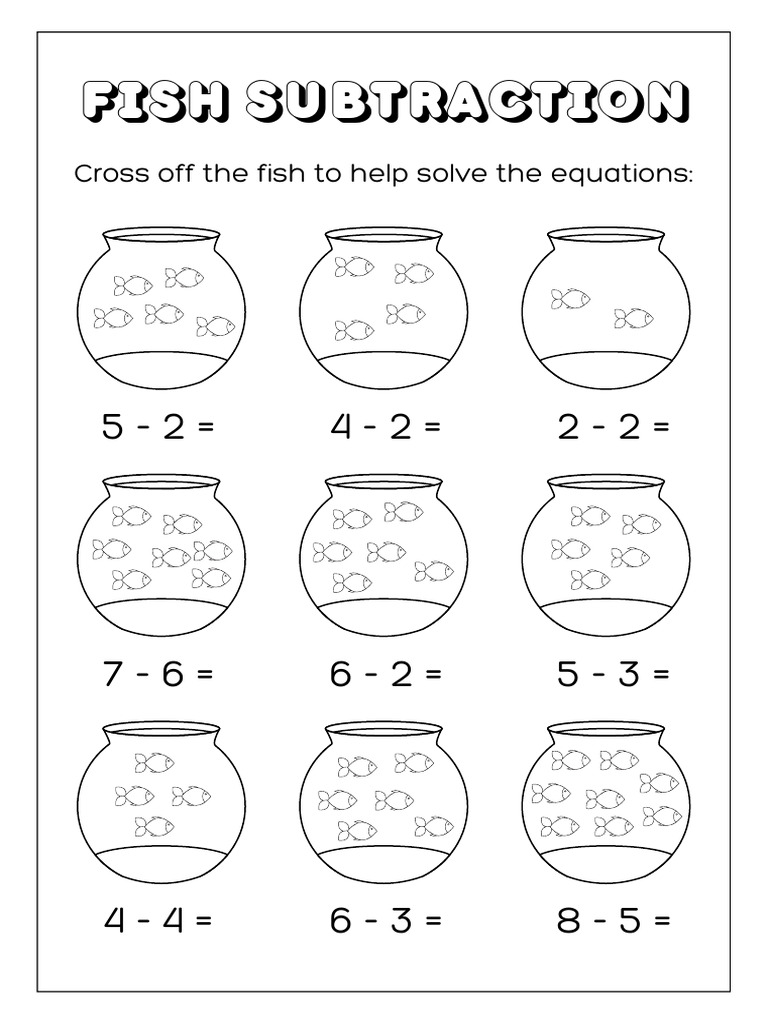 FISH SUBTRACTION

Cross off the fish to help solve the equations:

$5 - 2 =$

$4 - 2 =$

$2 - 2 =$

$7 - 6 =$

$6 - 2 =$

$5 - 3 =$

$4 - 4 =$

$6 - 3 =$

$8 - 5 =$