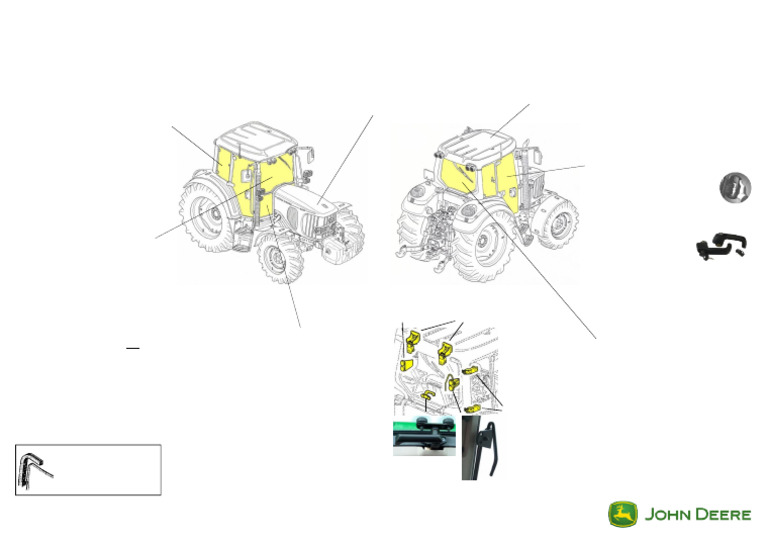 JOHN DEERE