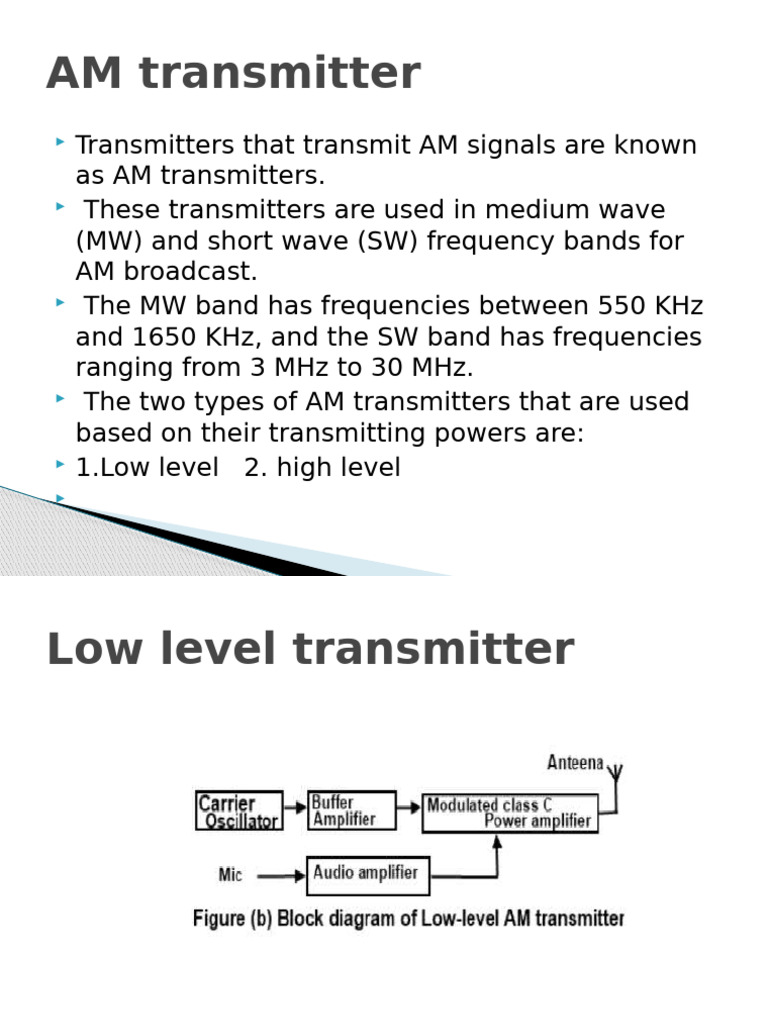 AM transmitter

Transmitters that transmit AM signals are known as AM transmitters.

These transmitters are used in medium wave (MW) and short wave (SW) frequency bands for AM broadcast.

The MW band has frequencies between 550 KHz and 1650 KHz, and the SW band has frequencies ranging from 3 MHz to 30 MHz.

The two types of AM transmitters that are used based on their transmitting powers are:

1.Low level 2. high level

Low level transmitter

Anteena

Carrier Oscillator

Buffer Amplifier

Modulated class C Power amplifier

Mic

Audio amplifier

Figure (b) Block diagram of Low-level AM transmitter