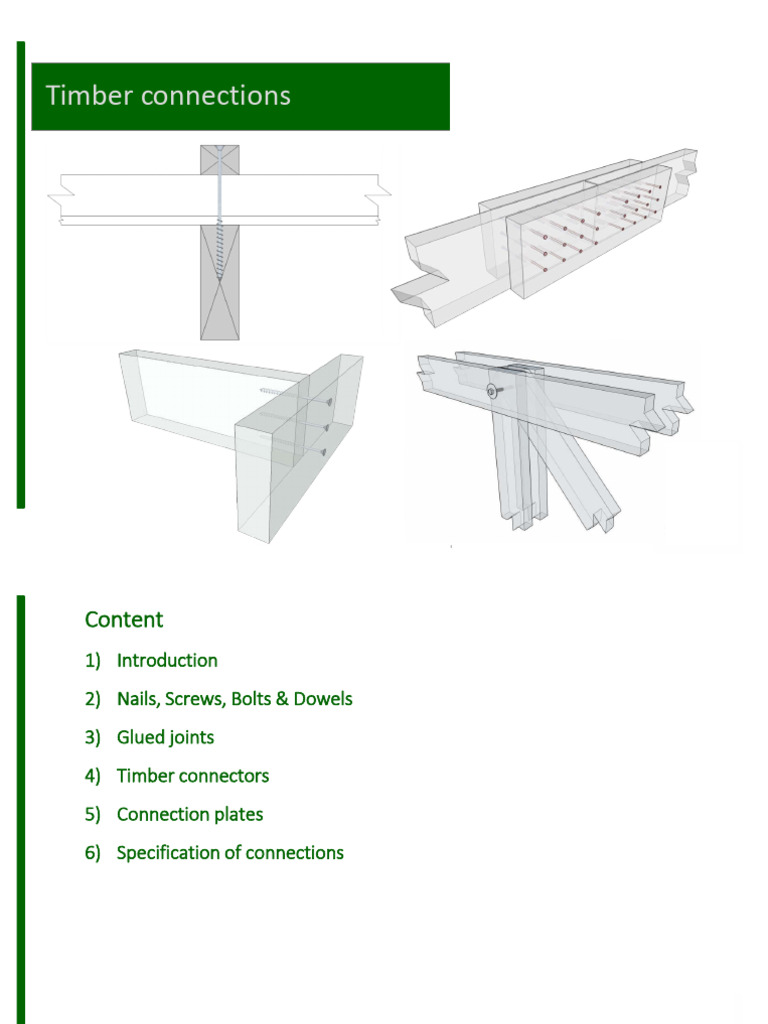 Timber connections

Content

1) Introduction

2) Nails, Screws, Bolts & Dowels

3) Glued joints

4) Timber connectors

5) Connection plates

6) Specification of connections