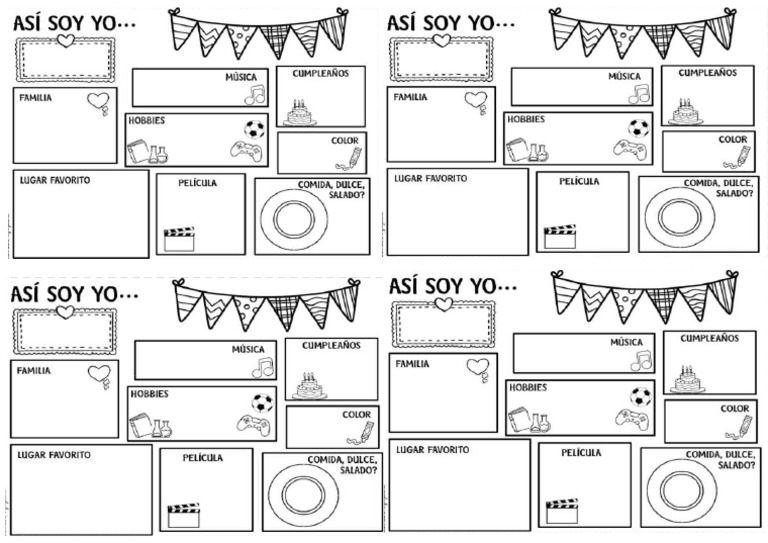 ASÍ SOY YO...

MÚSICA

CUMPLEAÑOS

FAMILIA

HOBBIES

COLOR

LUGAR FAVORITO

PELÍCULA

COMIDA, DULCE, SALADO?

ASÍ SOY YO...

MÚSICA

CUMPLEAÑOS

FAMILIA

HOBBIES

COLOR

LUGAR FAVORITO

PELÍCULA

COMIDA, DULCE, SALADO?

ASÍ SOY YO...

MÚSICA

CUMPLEAÑOS

FAMILIA

HOBBIES

COLOR

LUGAR FAVORITO

PELÍCULA

COMIDA, DULCE, SALADO?

ASÍ SOY YO...

MÚSICA

CUMPLEAÑOS

FAMILIA

HOBBIES

COLOR

LUGAR FAVORITO

PELÍCULA

COMIDA, DULCE, SALADO?