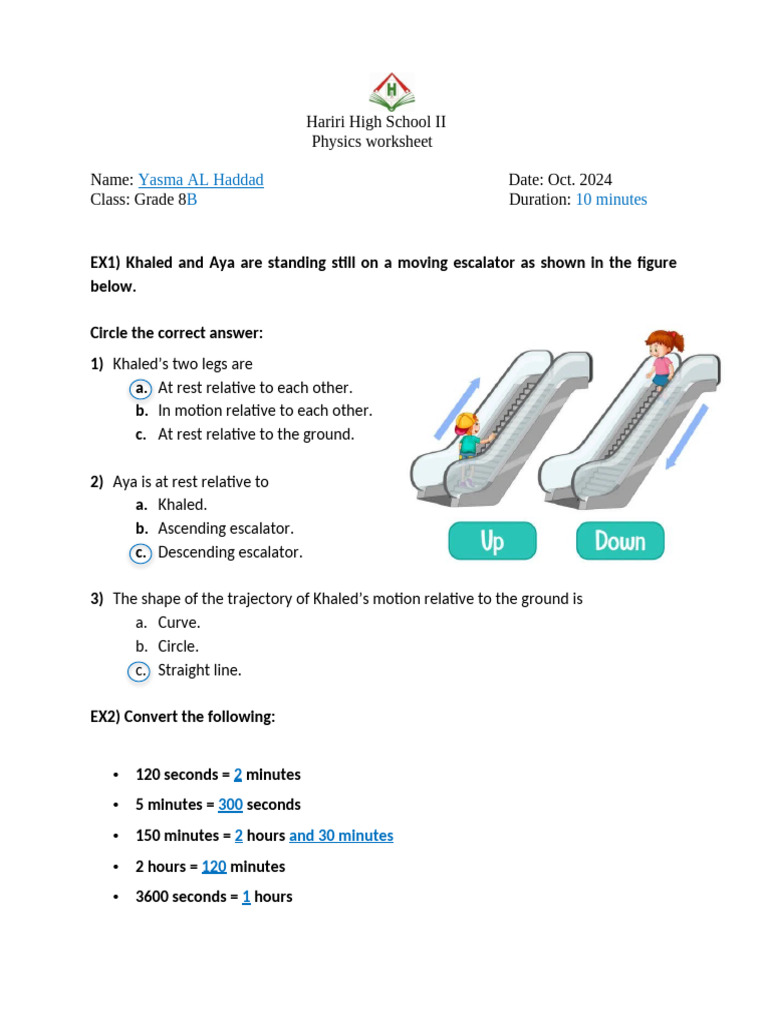 H

Hariri High School II
Physics worksheet

Name: Yasma AL Haddad
Class: Grade 8B

Date: Oct. 2024
Duration: 10 minutes

EX1) Khaled and Aya are standing still on a moving escalator as shown in the figure below.

Circle the correct answer:

1) Khaled's two legs are
a. At rest relative to each other.
b. In motion relative to each other.
c. At rest relative to the ground.

2) Aya is at rest relative to
a. Khaled.
b. Ascending escalator.
c. Descending escalator.

Up

Down

3) The shape of the trajectory of Khaled's motion relative to the ground is
a. Curve.
b. Circle.
c. Straight line.

EX2) Convert the following:

• 120 seconds = 2 minutes
• 5 minutes = 300 seconds
• 150 minutes = 2 hours and 30 minutes
• 2 hours = 120 minutes
• 3600 seconds = 1 hours