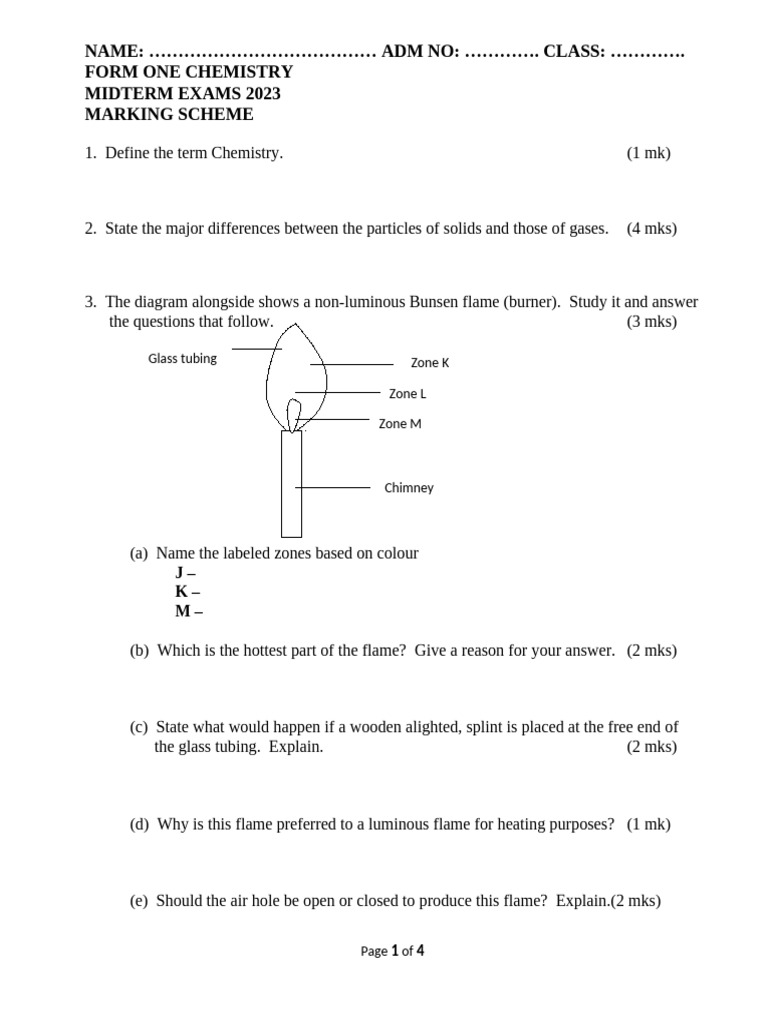 NAME: ………………………………… ADM NO: …………. CLASS: ………….
FORM ONE CHEMISTRY
MIDTERM EXAMS 2023
MARKING SCHEME

1. Define the term Chemistry. (1 mk)

2. State the major differences between the particles of solids and those of gases. (4 mks)

3. The diagram alongside shows a non-luminous Bunsen flame (burner). Study it and answer the questions that follow. (3 mks)

Glass tubing

Zone K

Zone L

Zone M

Chimney

(a) Name the labeled zones based on colour
J –
K –
M –

(b) Which is the hottest part of the flame? Give a reason for your answer. (2 mks)

(c) State what would happen if a wooden alighted, splint is placed at the free end of the glass tubing. Explain. (2 mks)

(d) Why is this flame preferred to a luminous flame for heating purposes? (1 mk)

(e) Should the air hole be open or closed to produce this flame? Explain.(2 mks)

Page 1 of 4