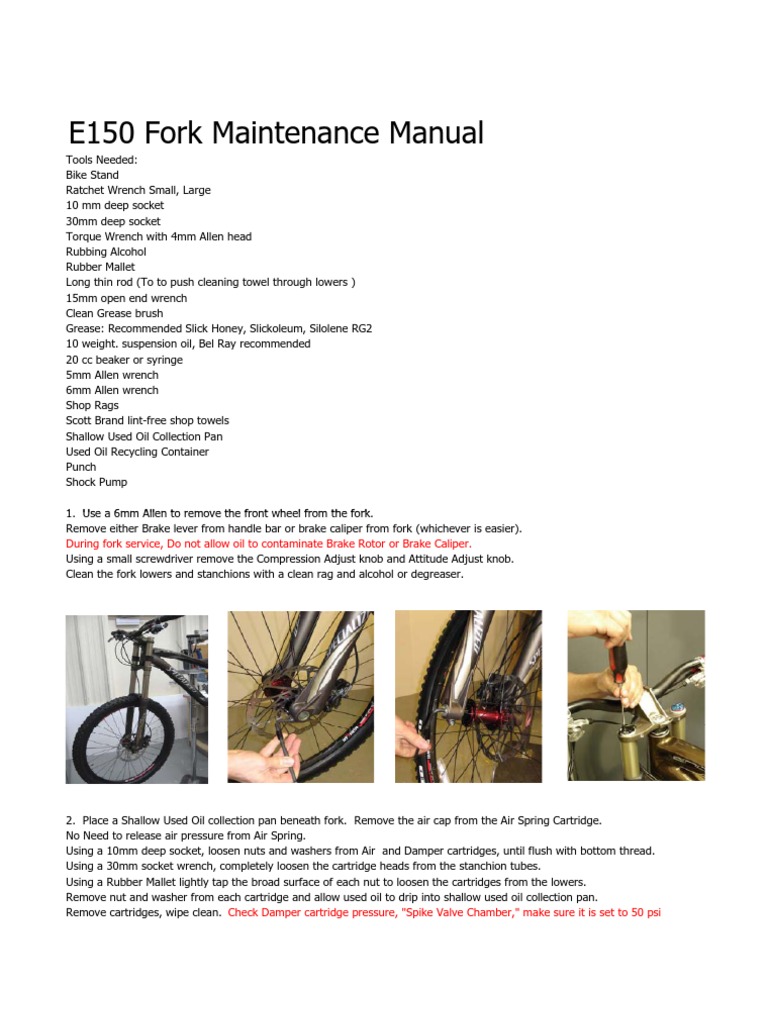 E150 Fork Maintenance Manual

Tools Needed:
Bike Stand
Ratchet Wrench Small, Large
10 mm deep socket
30mm deep socket
Torque Wrench with 4mm Allen head
Rubbing Alcohol
Rubber Mallet
Long thin rod (To to push cleaning towel through lowers )
15mm open end wrench
Clean Grease brush
Grease: Recommended Slick Honey, Slickoleum, Silolene RG2
10 weight. suspension oil, Bel Ray recommended
20 cc beaker or syringe
5mm Allen wrench
6mm Allen wrench
Shop Rags
Scott Brand lint-free shop towels
Shallow Used Oil Collection Pan
Used Oil Recycling Container
Punch
Shock Pump

1. Use a 6mm Allen to remove the front wheel from the fork.
Remove either Brake lever from handle bar or brake caliper from fork (whichever is easier).
During fork service, Do not allow oil to contaminate Brake Rotor or Brake Caliper.
Using a small screwdriver remove the Compression Adjust knob and Attitude Adjust knob.
Clean the fork lowers and stanchions with a clean rag and alcohol or degreaser.

2. Place a Shallow Used Oil collection pan beneath fork. Remove the air cap from the Air Spring Cartridge.
No Need to release air pressure from Air Spring.
Using a 10mm deep socket, loosen nuts and washers from Air and Damper cartridges, until flush with bottom thread.
Using a 30mm socket wrench, completely loosen the cartridge heads from the stanchion tubes.
Using a Rubber Mallet lightly tap the broad surface of each nut to loosen the cartridges from the lowers.
Remove nut and washer from each cartridge and allow used oil to drip into shallow used oil collection pan.
Remove cartridges, wipe clean. Check Damper cartridge pressure, "Spike Valve Chamber," make sure it is set to 50 psi