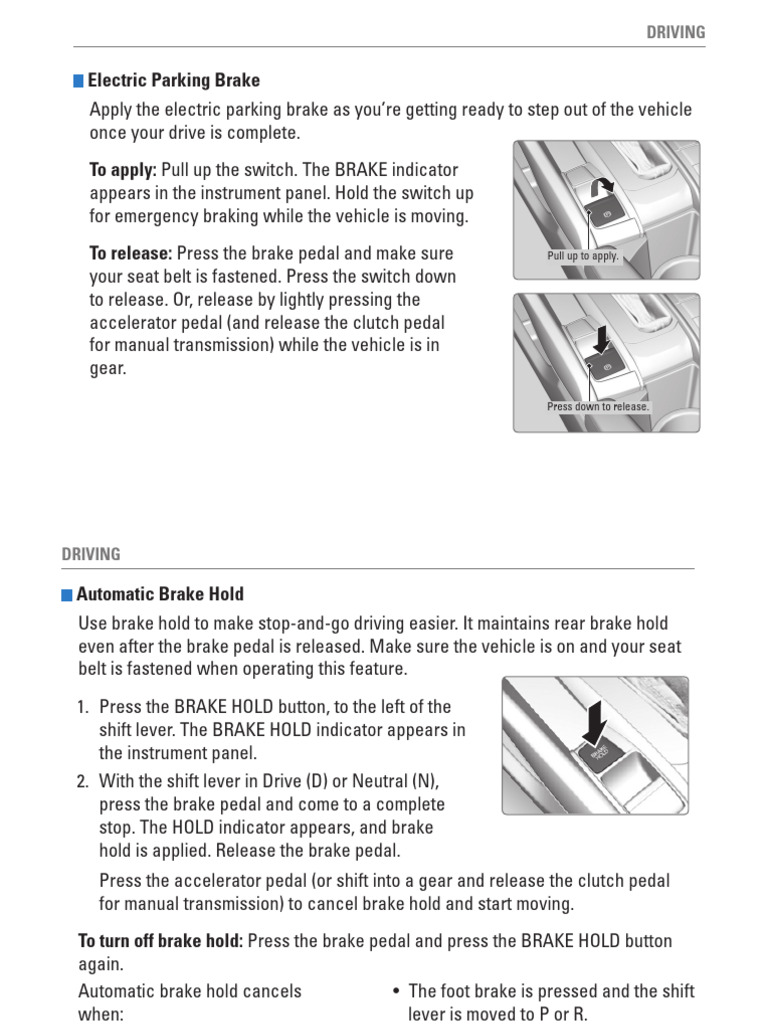 DRIVING

Electric Parking Brake

Apply the electric parking brake as you're getting ready to step out of the vehicle once your drive is complete.

To apply: Pull up the switch. The BRAKE indicator appears in the instrument panel. Hold the switch up for emergency braking while the vehicle is moving.

To release: Press the brake pedal and make sure your seat belt is fastened. Press the switch down to release. Or, release by lightly pressing the accelerator pedal (and release the clutch pedal for manual transmission) while the vehicle is in gear.

Pull up to apply.

Press down to release.

DRIVING

Automatic Brake Hold

Use brake hold to make stop-and-go driving easier. It maintains rear brake hold even after the brake pedal is released. Make sure the vehicle is on and your seat belt is fastened when operating this feature.

1. Press the BRAKE HOLD button, to the left of the shift lever. The BRAKE HOLD indicator appears in the instrument panel.
2. With the shift lever in Drive (D) or Neutral (N), press the brake pedal and come to a complete stop. The HOLD indicator appears, and brake hold is applied. Release the brake pedal.

Press the accelerator pedal (or shift into a gear and release the clutch pedal for manual transmission) to cancel brake hold and start moving.

To turn off brake hold: Press the brake pedal and press the BRAKE HOLD button again.

Automatic brake hold cancels when:

• The foot brake is pressed and the shift lever is moved to P or R.