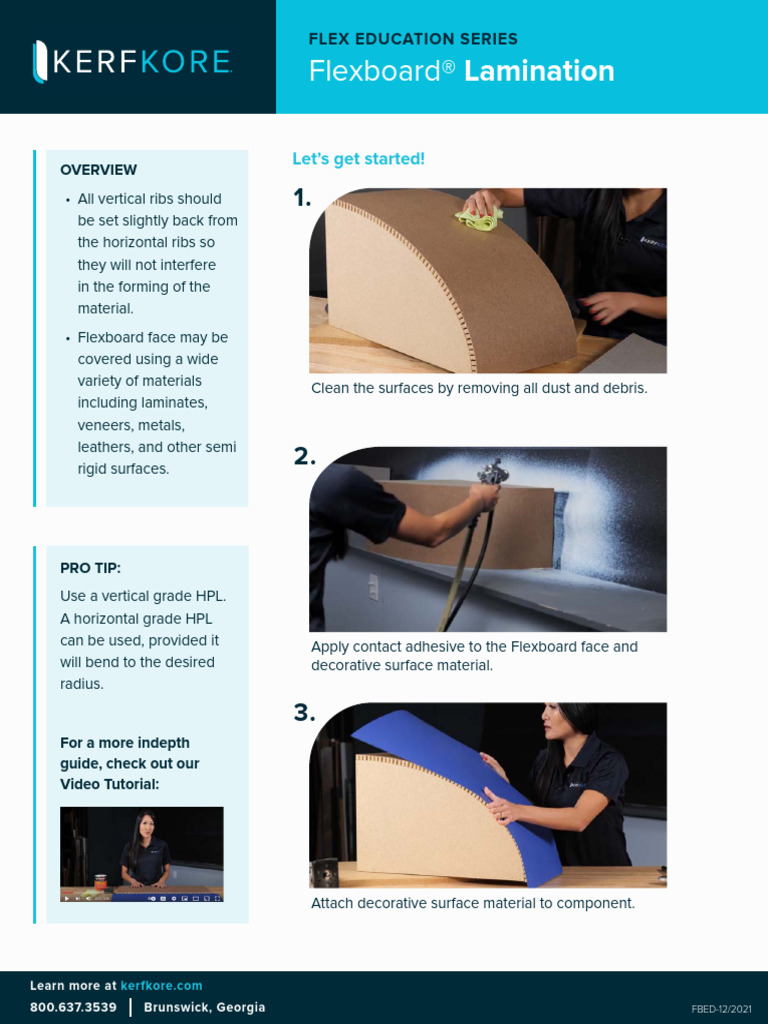 KERFKORE

FLEX EDUCATION SERIES
Flexboard® Lamination

OVERVIEW

• All vertical ribs should be set slightly back from the horizontal ribs so they will not interfere in the forming of the material.

• Flexboard face may be covered using a wide variety of materials including laminates, veneers, metals, leathers, and other semi rigid surfaces.

PRO TIP:

Use a vertical grade HPL. A horizontal grade HPL can be used, provided it will bend to the desired radius.

For a more indepth guide, check out our Video Tutorial:

Let's get started!

1.

Clean the surfaces by removing all dust and debris.

2.

Apply contact adhesive to the Flexboard face and decorative surface material.

3.

Attach decorative surface material to component.

Learn more at kerfkore.com
800.637.3539 | Brunswick, Georgia

FBED-12/2021