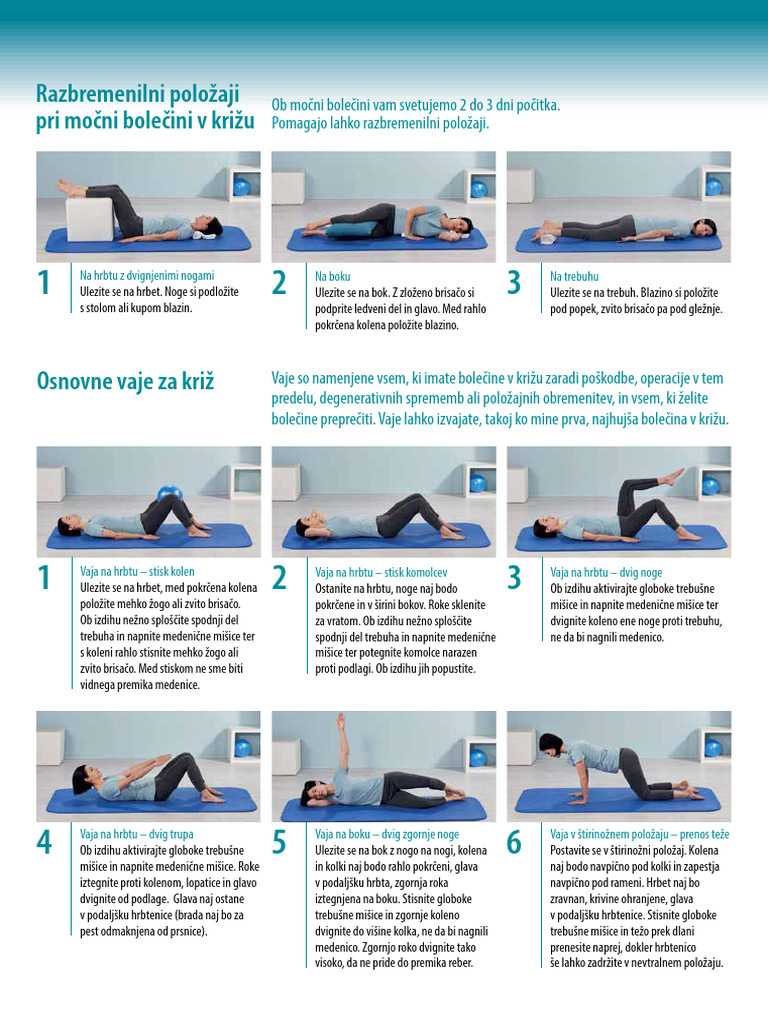 Razbremenilni položaji pri močni bolečini v križu

Ob močni bolečini vam svetujemo 2 do 3 dni počitka. Pomagajo lahko razbremenilni položaji.

1
Na hrbtu z dvignjenimi nogami
Ulezite se na hrbet. Noge si podložite s stolom ali kupom blazin.

2
Na boku
Ulezite se na bok. Z zloženo brisačo si podprite ledveni del in glavo. Med rahlo pokrčena kolena položite blazino.

3
Na trebuhu
Ulezite se na trebuh. Blazino si položite pod popek, zvito brisačo pa pod gležnje.

Osnovne vaje za križ

Vaje so namenjene vsem, ki imate bolečine v križu zaradi poškodbe, operacije v tem predelu, degenerativnih sprememb ali položajnih obremenitev, in vsem, ki želite bolečine preprečiti. Vaje lahko izvajate, takoj ko mine prva, najhujša bolečina v križu.

1
Vaja na hrbtu – stisk kolen
Ulezite se na hrbet, med pokrčena kolena položite mehko žogo ali zvito brisačo. Ob izdihu nežno sploščite spodnji del trebuha in napnite medenične mišice ter s koleni rahlo stisnite mehko žogo ali zvito brisačo. Med stiskom ne sme biti vidnega premika medenice.

2
Vaja na hrbtu – stisk komolcev
Ostanite na hrbtu, noge naj bodo pokrčene in v širini bokov. Roke sklenite za vratom. Ob izdihu nežno sploščite spodnji del trebuha in napnite medenične mišice ter potegnite komolce narazen proti podlagi. Ob izdihu jih popustite.

3
Vaja na hrbtu – dvig noge
Ob izdihu aktivirajte globoke trebušne mišice in napnite medenične mišice ter dvignite koleno ene noge proti trebuhu, ne da bi nagnili medenico.

4
Vaja na hrbtu – dvig trupa
Ob izdihu aktivirajte globoke trebušne mišice in napnite medenične mišice. Roke iztegnite proti kolenom, lopatice in glavo dvignite od podlage. Glava naj ostane v podaljšku hrbtenice (brada naj bo za pest odmaknjena od prsnice).

5
Vaja na boku – dvig zgornje noge
Ulezite se na bok z nogo na nogi, kolena in kolki naj bodo rahlo pokrčeni, glava v podaljšku hrbta, zgornja roka iztegnjena na boku. Stisnite globoke trebušne mišice in zgornje koleno dvignite do višine kolka, ne da bi nagnili medenico. Zgornjo roko dvignite tako visoko, da ne pride do premika reber.

6
Vaja v štirinožnem položaju – prenos teže
Postavite se v štirinožni položaj. Kolena naj bodo navpično pod kolki in zapestja navpično pod rameni. Hrbet naj bo zravnan, krivine ohranjene, glava v podaljšku hrbtenice. Stisnite globoke trebušne mišice in težo prek dlani prenesite naprej, dokler hrbtenico še lahko zadržite v nevtralnem položaju.