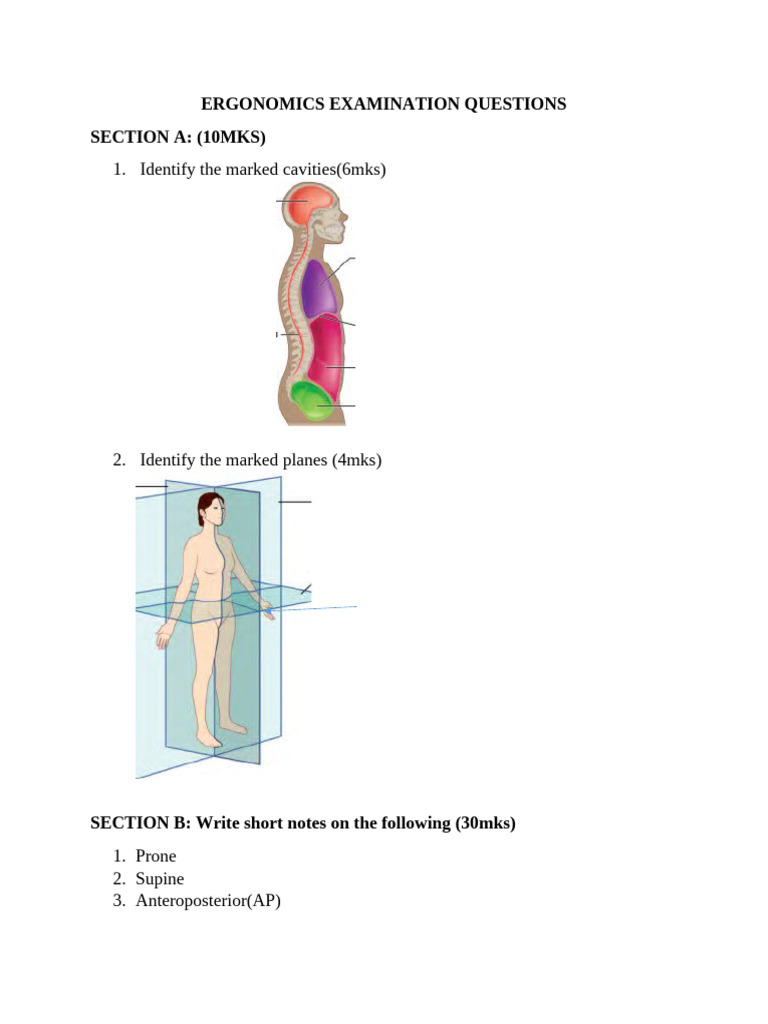 ERGONOMICS EXAMINATION QUESTIONS

SECTION A: (10MKS)

1. Identify the marked cavities(6mks)

2. Identify the marked planes (4mks)

SECTION B: Write short notes on the following (30mks)

1. Prone
2. Supine
3. Anteroposterior(AP)