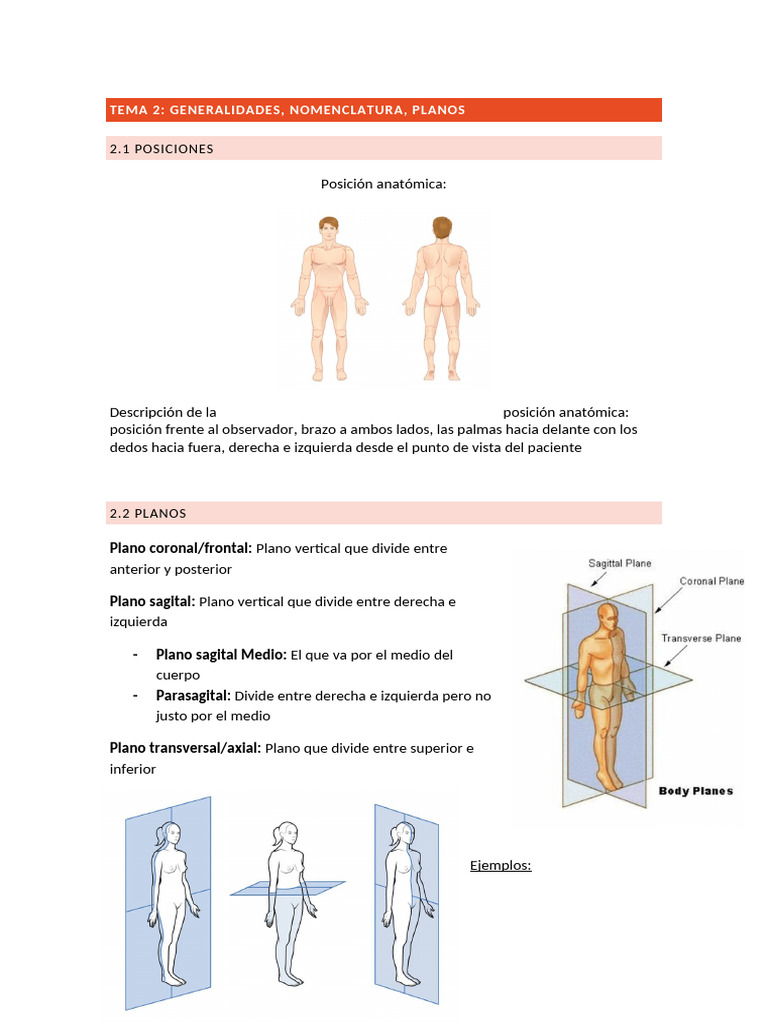 TEMA 2: GENERALIDADES, NOMENCLATURA, PLANOS

2.1 POSICIONES

Posición anatómica:

Descripción de la posición anatómica: posición frente al observador, brazo a ambos lados, las palmas hacia delante con los dedos hacia fuera, derecha e izquierda desde el punto de vista del paciente

2.2 PLANOS

Plano coronal/frontal: Plano vertical que divide entre anterior y posterior

Plano sagital: Plano vertical que divide entre derecha e izquierda

- Plano sagital Medio: El que va por el medio del cuerpo
- Parasagital: Divide entre derecha e izquierda pero no justo por el medio

Plano transversal/axial: Plano que divide entre superior e inferior

Sagittal Plane
Coronal Plane
Transverse Plane
Body Planes

Ejemplos: