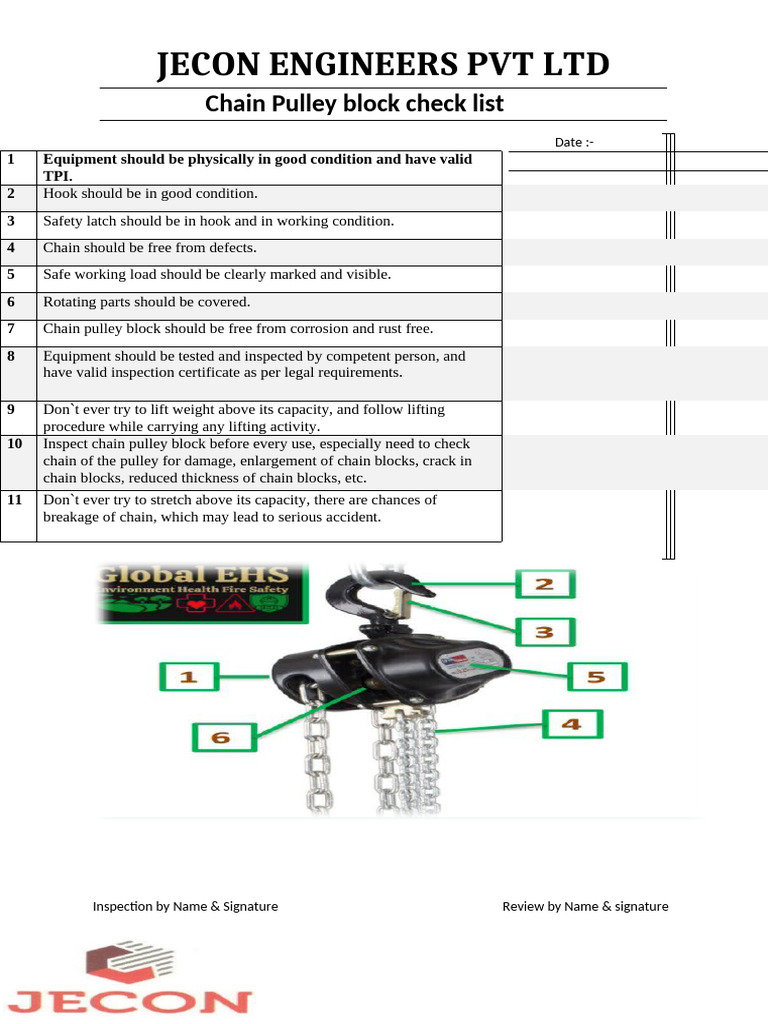 JECON ENGINEERS PVT LTD

Chain Pulley block check list

Date :-

| 1 | Equipment should be physically in good condition and have valid TPI. |
|---|---|
| 2 | Hook should be in good condition. |
| 3 | Safety latch should be in hook and in working condition. |
| 4 | Chain should be free from defects. |
| 5 | Safe working load should be clearly marked and visible. |
| 6 | Rotating parts should be covered. |
| 7 | Chain pulley block should be free from corrosion and rust free. |
| 8 | Equipment should be tested and inspected by competent person, and have valid inspection certificate as per legal requirements. |
| 9 | Don`t ever try to lift weight above its capacity, and follow lifting procedure while carrying any lifting activity. |
| 10 | Inspect chain pulley block before every use, especially need to check chain of the pulley for damage, enlargement of chain blocks, crack in chain blocks, reduced thickness of chain blocks, etc. |
| 11 | Don`t ever try to stretch above its capacity, there are chances of breakage of chain, which may lead to serious accident. |

Global EHS
Environment Health Fire Safety

2
3
1
5
6
4

Inspection by Name & Signature

Review by Name & signature

JECON