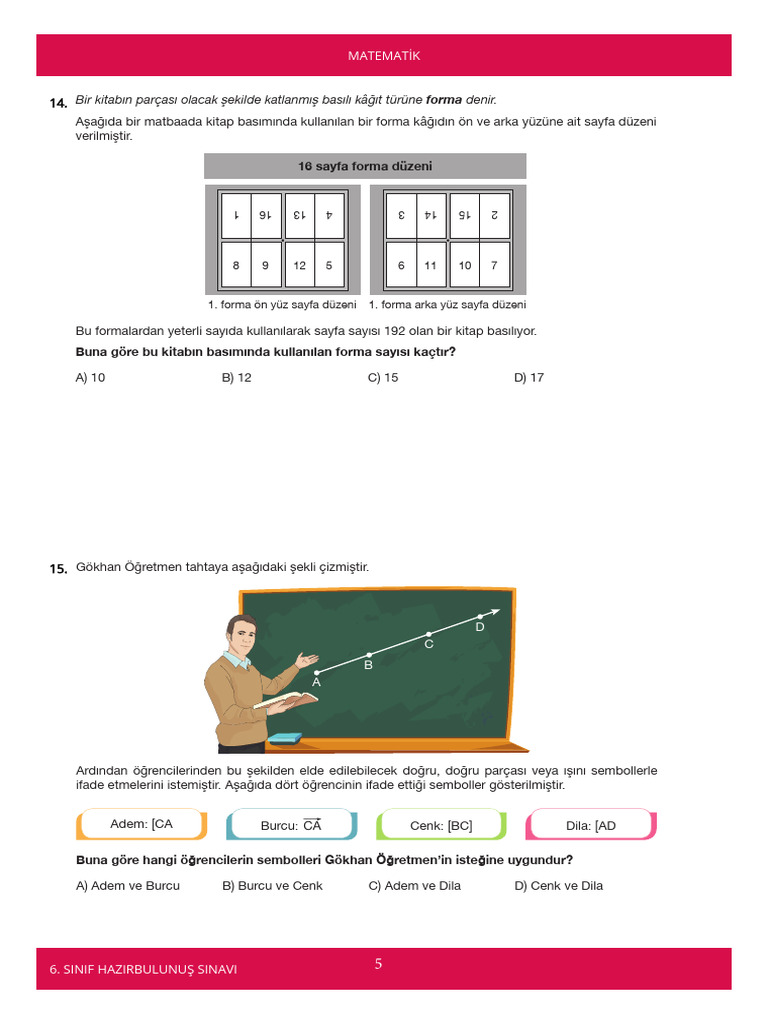 MATEMATİK

14. Bir kitabın parçası olacak şekilde katlanmış basılı kâğıt türüne **forma** denir.

Aşağıda bir matbaada kitap basımında kullanılan bir forma kâğıdın ön ve arka yüzüne ait sayfa düzeni verilmiştir.

16 sayfa forma düzeni

| 1 | 16 | 13 | 4 |
|---|---|---|---|
| 8 | 9 | 12 | 5 |

| 3 | 14 | 15 | 2 |
|---|---|---|---|
| 6 | 11 | 10 | 7 |

1. forma ön yüz sayfa düzeni 1. forma arka yüz sayfa düzeni

Bu formalardan yeterli sayıda kullanılarak sayfa sayısı 192 olan bir kitap basılıyor.

**Buna göre bu kitabın basımında kullanılan forma sayısı kaçtır?**

A) 10 B) 12 C) 15 D) 17

15. Gökhan Öğretmen tahtaya aşağıdaki şekli çizmiştir.

A B C D

Ardından öğrencilerinden bu şekilden elde edilebilecek doğru, doğru parçası veya ışını sembollerle ifade etmelerini istemiştir. Aşağıda dört öğrencinin ifade ettiği semboller gösterilmiştir.

Adem: [CA Burcu: $\overleftrightarrow{CA}$ Cenk: [BC] Dila: [AD

**Buna göre hangi öğrencilerin sembolleri Gökhan Öğretmen'in isteğine uygundur?**

A) Adem ve Burcu B) Burcu ve Cenk C) Adem ve Dila D) Cenk ve Dila

6. SINIF HAZIRBULUNUŞ SINAVI 5