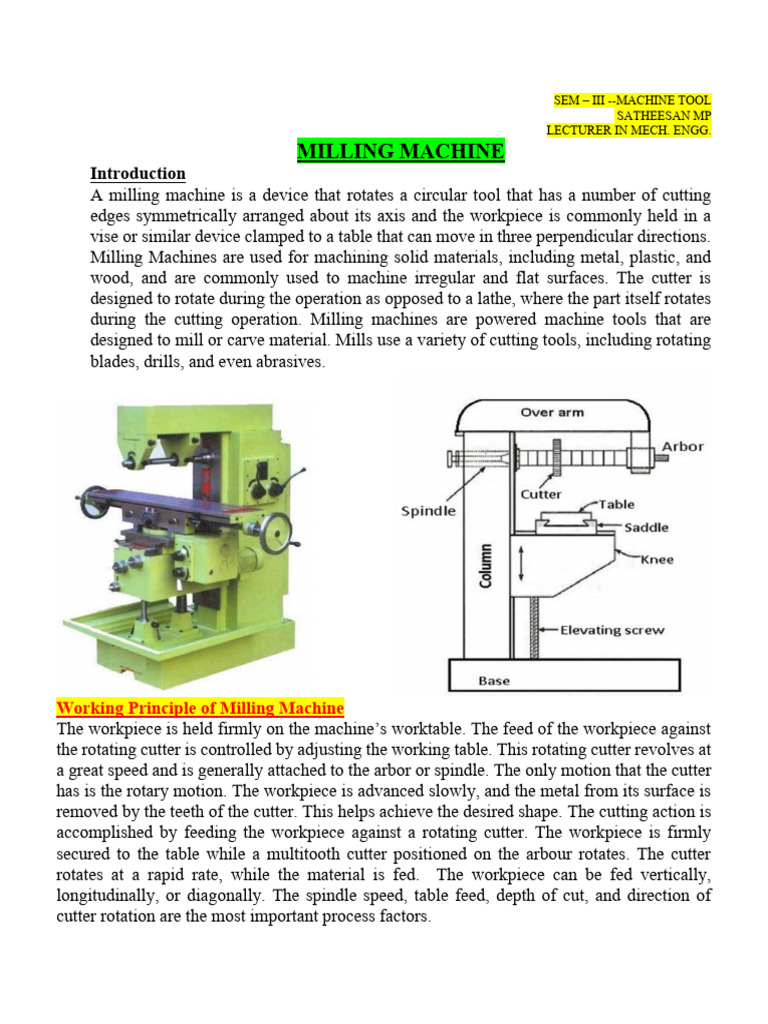 SEM – III --MACHINE TOOL
SATHEESAN MP
LECTURER IN MECH. ENGG.

MILLING MACHINE

Introduction
A milling machine is a device that rotates a circular tool that has a number of cutting edges symmetrically arranged about its axis and the workpiece is commonly held in a vise or similar device clamped to a table that can move in three perpendicular directions. Milling Machines are used for machining solid materials, including metal, plastic, and wood, and are commonly used to machine irregular and flat surfaces. The cutter is designed to rotate during the operation as opposed to a lathe, where the part itself rotates during the cutting operation. Milling machines are powered machine tools that are designed to mill or carve material. Mills use a variety of cutting tools, including rotating blades, drills, and even abrasives.

Over arm
Arbor
Spindle
Cutter
Table
Saddle
Knee
Column
Elevating screw
Base

Working Principle of Milling Machine
The workpiece is held firmly on the machine's worktable. The feed of the workpiece against the rotating cutter is controlled by adjusting the working table. This rotating cutter revolves at a great speed and is generally attached to the arbor or spindle. The only motion that the cutter has is the rotary motion. The workpiece is advanced slowly, and the metal from its surface is removed by the teeth of the cutter. This helps achieve the desired shape. The cutting action is accomplished by feeding the workpiece against a rotating cutter. The workpiece is firmly secured to the table while a multitooth cutter positioned on the arbour rotates. The cutter rotates at a rapid rate, while the material is fed. The workpiece can be fed vertically, longitudinally, or diagonally. The spindle speed, table feed, depth of cut, and direction of cutter rotation are the most important process factors.