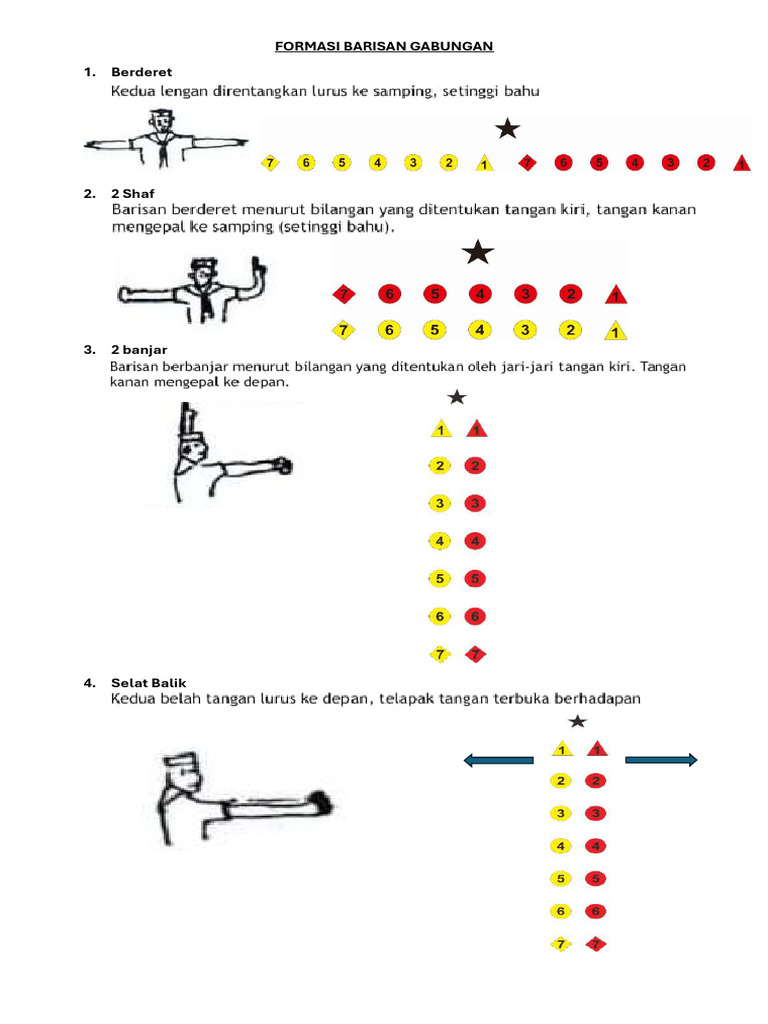 FORMASI BARISAN GABUNGAN

1. Berderet
Kedua lengan direntangkan lurus ke samping, setinggi bahu

7 6 5 4 3 2 1 7 6 5 4 3 2 1

2. 2 Shaf
Barisan berderet menurut bilangan yang ditentukan tangan kiri, tangan kanan mengepal ke samping (setinggi bahu).

7 6 5 4 3 2 1
7 6 5 4 3 2 1

3. 2 banjar
Barisan berbanjar menurut bilangan yang ditentukan oleh jari-jari tangan kiri. Tangan kanan mengepal ke depan.

1 1
2 2
3 3
4 4
5 5
6 6
7 7

4. Selat Balik
Kedua belah tangan lurus ke depan, telapak tangan terbuka berhadapan

1 1
2 2
3 3
4 4
5 5
6 6
7 7