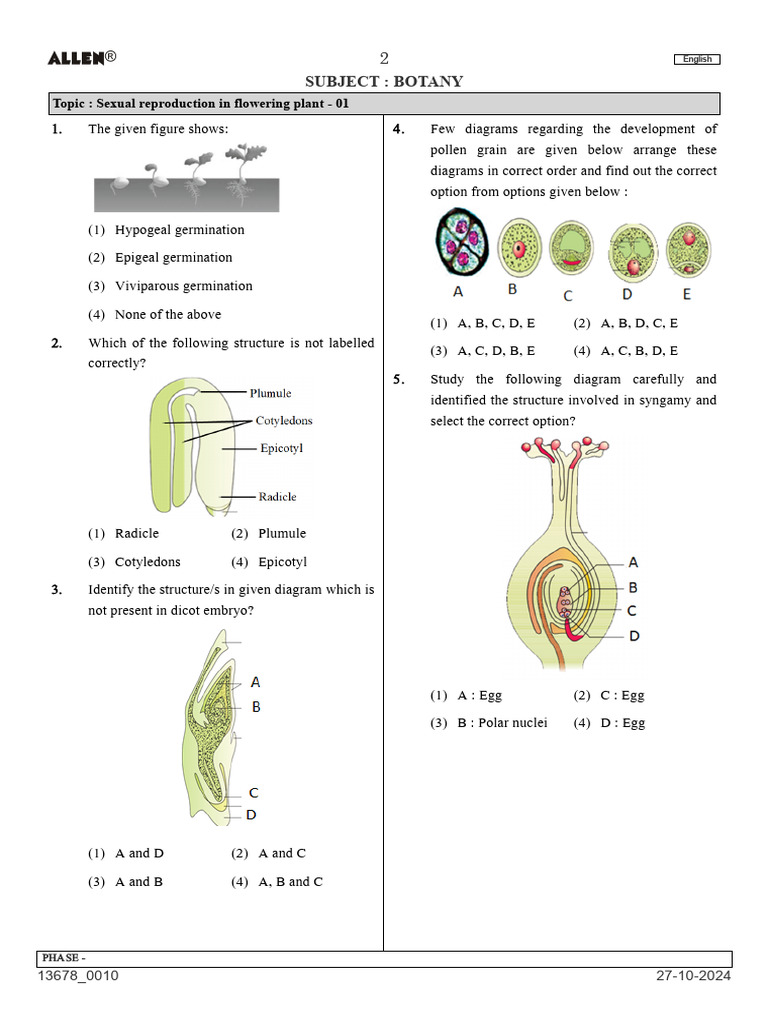 ALLEN®

2

English

SUBJECT : BOTANY

Topic : Sexual reproduction in flowering plant - 01

1. The given figure shows:

(1) Hypogeal germination

(2) Epigeal germination

(3) Viviparous germination

(4) None of the above

2. Which of the following structure is not labelled correctly?

Plumule

Cotyledons

Epicotyl

Radicle

(1) Radicle (2) Plumule

(3) Cotyledons (4) Epicotyl

3. Identify the structure/s in given diagram which is not present in dicot embryo?

A

B

C

D

(1) A and D (2) A and C

(3) A and B (4) A, B and C

4. Few diagrams regarding the development of pollen grain are given below arrange these diagrams in correct order and find out the correct option from options given below :

A B C D E

(1) A, B, C, D, E (2) A, B, D, C, E

(3) A, C, D, B, E (4) A, C, B, D, E

5. Study the following diagram carefully and identified the structure involved in syngamy and select the correct option?

A

B

C

D

(1) A : Egg (2) C : Egg

(3) B : Polar nuclei (4) D : Egg

PHASE -

13678_0010

27-10-2024