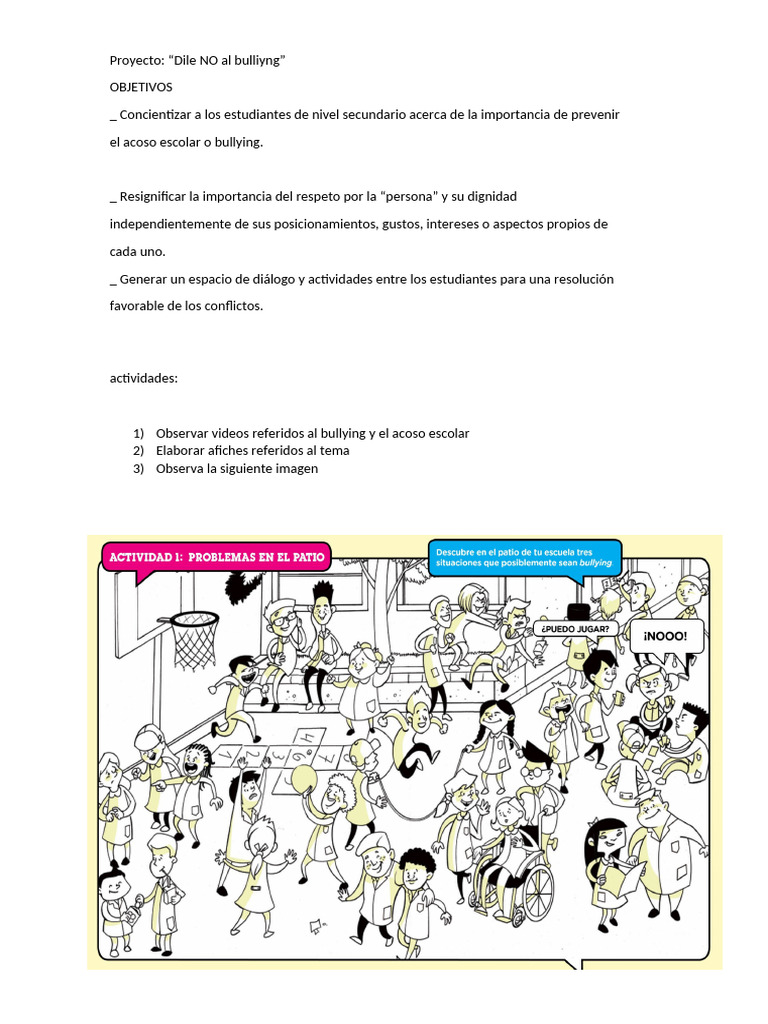 Proyecto: “Dile NO al bulliyng”

OBJETIVOS

_ Concientizar a los estudiantes de nivel secundario acerca de la importancia de prevenir el acoso escolar o bullying.

_ Resignificar la importancia del respeto por la “persona” y su dignidad independientemente de sus posicionamientos, gustos, intereses o aspectos propios de cada uno.

_ Generar un espacio de diálogo y actividades entre los estudiantes para una resolución favorable de los conflictos.

actividades:

1) Observar videos referidos al bullying y el acoso escolar
2) Elaborar afiches referidos al tema
3) Observa la siguiente imagen

ACTIVIDAD 1: PROBLEMAS EN EL PATIO

Descubre en el patio de tu escuela tres situaciones que posiblemente sean bullying

¿PUEDO JUGAR?

¡NOOO!