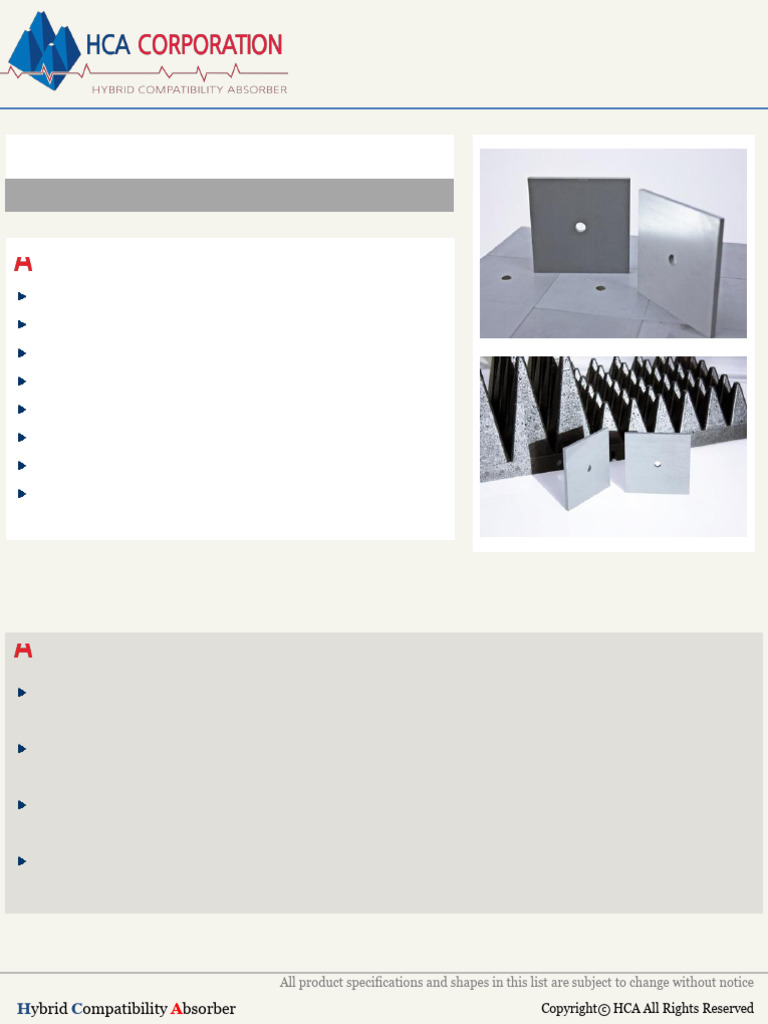 HCA CORPORATION
HYBRID COMPATIBILITY ABSORBER

All product specifications and shapes in this list are subject to change without notice

Hybrid Compatibility Absorber

Copyright© HCA All Rights Reserved