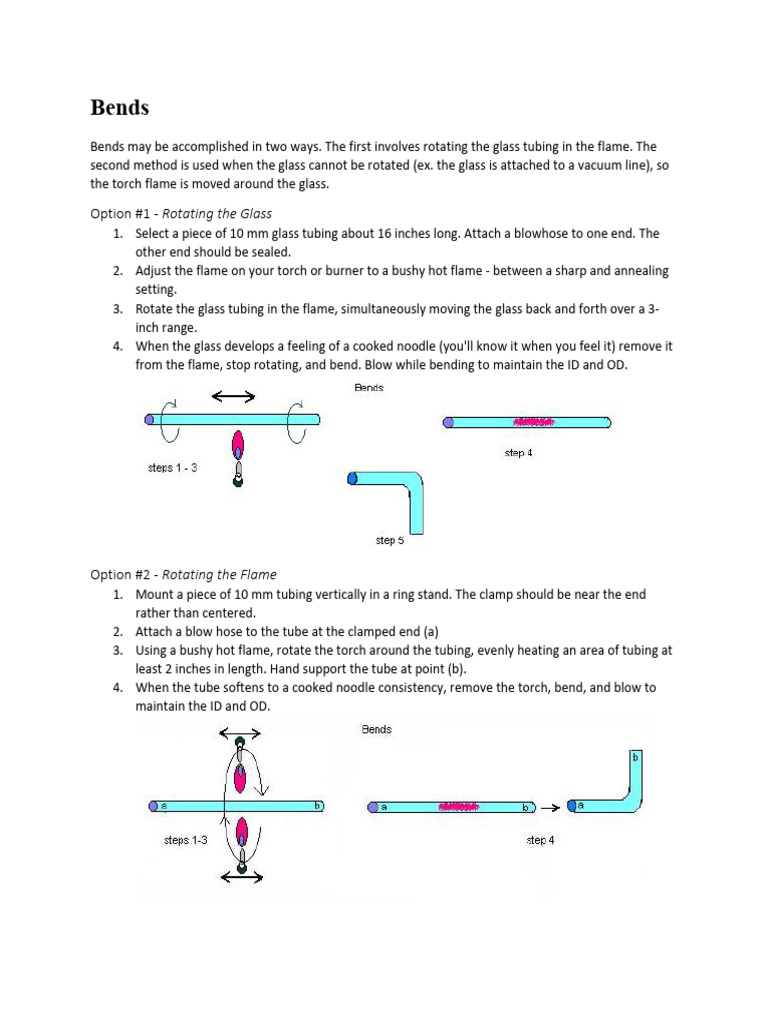 Bends

Bends may be accomplished in two ways. The first involves rotating the glass tubing in the flame. The second method is used when the glass cannot be rotated (ex. the glass is attached to a vacuum line), so the torch flame is moved around the glass.

Option #1 - Rotating the Glass
1. Select a piece of 10 mm glass tubing about 16 inches long. Attach a blowhose to one end. The other end should be sealed.
2. Adjust the flame on your torch or burner to a bushy hot flame - between a sharp and annealing setting.
3. Rotate the glass tubing in the flame, simultaneously moving the glass back and forth over a 3-inch range.
4. When the glass develops a feeling of a cooked noodle (you'll know it when you feel it) remove it from the flame, stop rotating, and bend. Blow while bending to maintain the ID and OD.

Bends

steps 1 - 3

step 4

step 5

Option #2 - Rotating the Flame
1. Mount a piece of 10 mm tubing vertically in a ring stand. The clamp should be near the end rather than centered.
2. Attach a blow hose to the tube at the clamped end (a)
3. Using a bushy hot flame, rotate the torch around the tubing, evenly heating an area of tubing at least 2 inches in length. Hand support the tube at point (b).
4. When the tube softens to a cooked noodle consistency, remove the torch, bend, and blow to maintain the ID and OD.

Bends

a b

steps 1-3

a b

a b

step 4