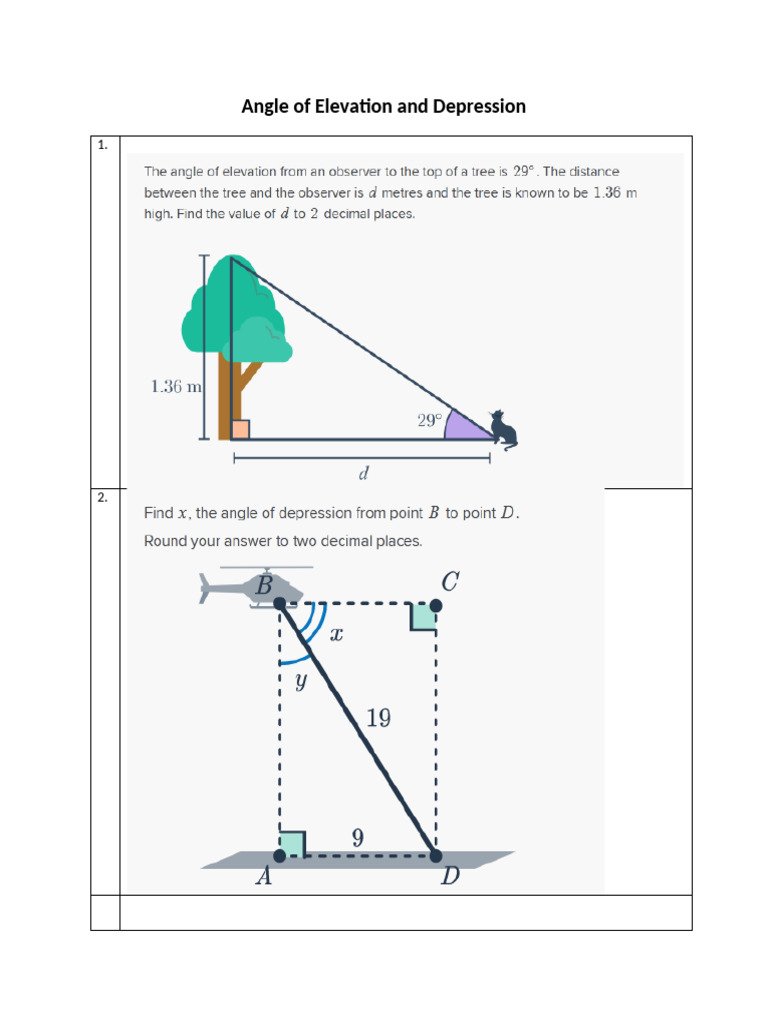 Angle of Elevation and Depression

1.

The angle of elevation from an observer to the top of a tree is $29°$. The distance between the tree and the observer is $d$ metres and the tree is known to be $1.36$ m high. Find the value of $d$ to $2$ decimal places.

$1.36$ m

$29°$

$d$

2.

Find $x$, the angle of depression from point $B$ to point $D$. Round your answer to two decimal places.

$B$

$C$

$x$

$y$

$19$

$9$

$A$

$D$