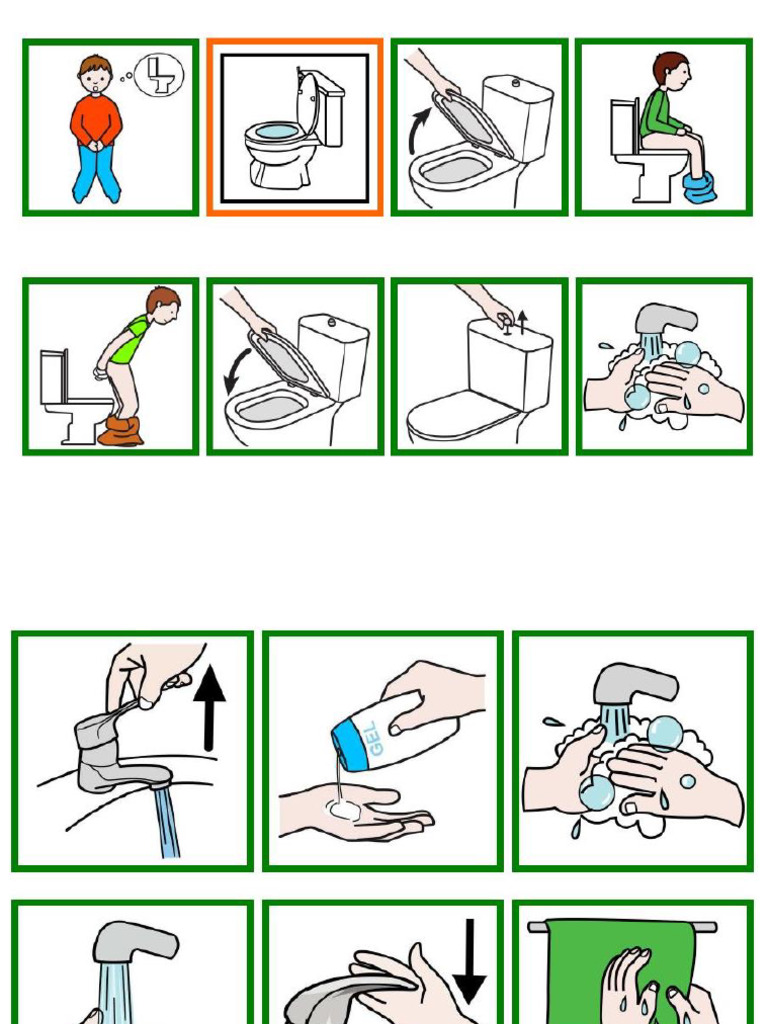 GEL